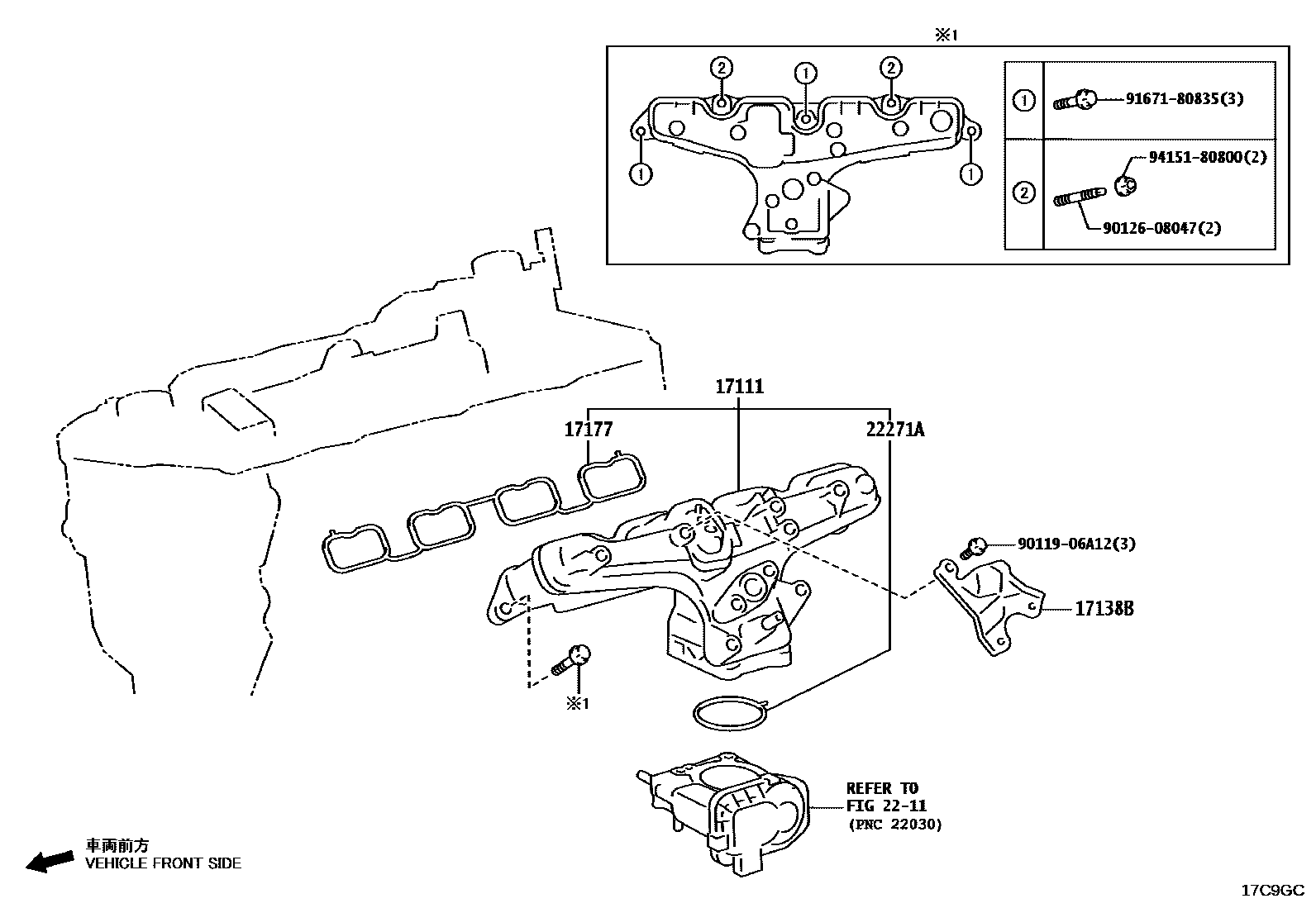 ※1

2 1 2

1 1

1 91671-80835(3)

2 94151-80800(2)

90126-08047(2)

17111

17177

22271A

90119-06A12(3)

17138B

※1

REFER TO
FIG 22-11
(PNC 22030)

車両前方
VEHICLE FRONT SIDE

17C9GC