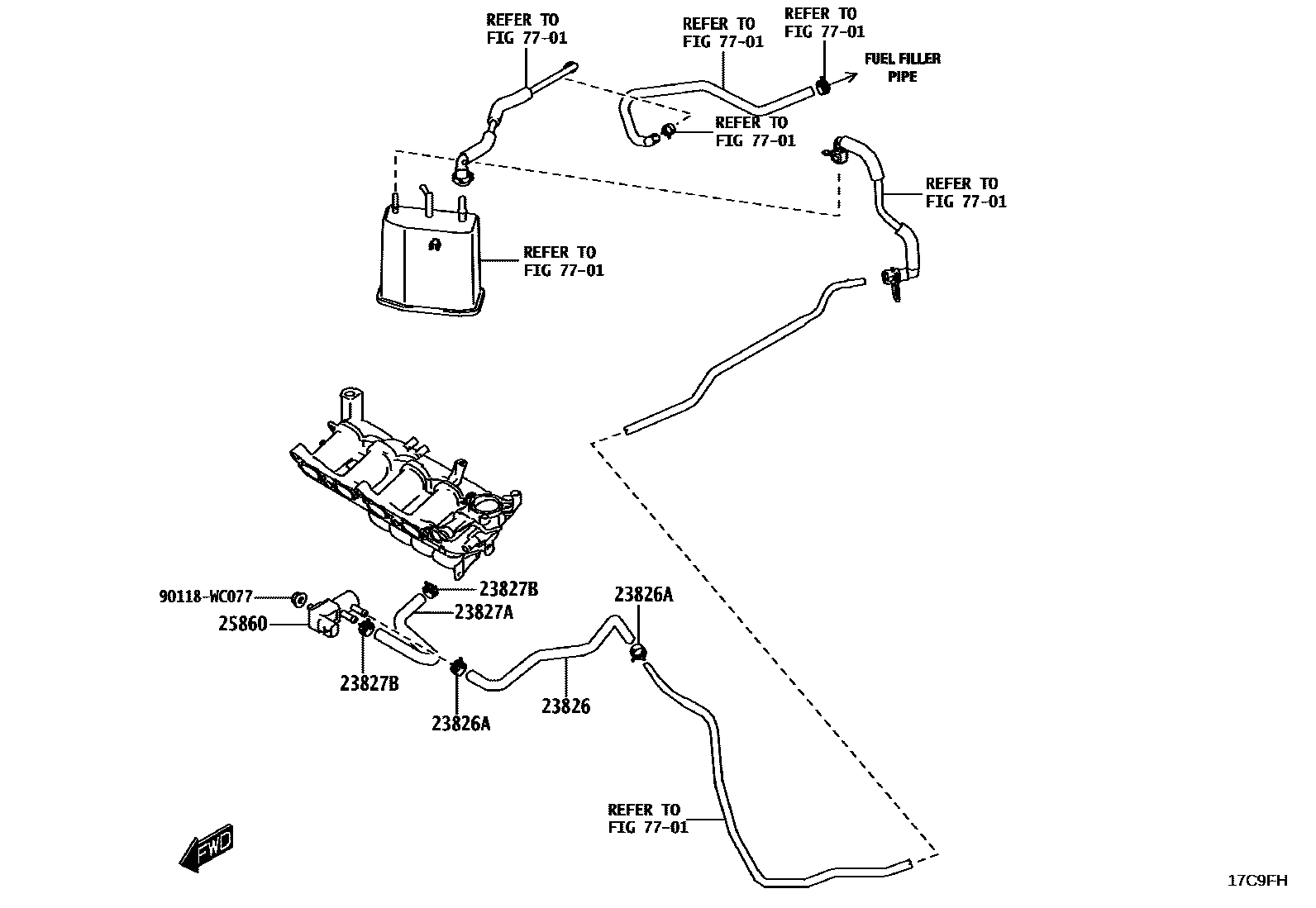 REFER TO
FIG 77-01

REFER TO
FIG 77-01

REFER TO
FIG 77-01

FUEL FILLER
PIPE

REFER TO
FIG 77-01

REFER TO
FIG 77-01

REFER TO
FIG 77-01

90118-WC077

25860

23827B

23827A

23827B

23826A

23826A

23826

REFER TO
FIG 77-01

FWD

17C9FH