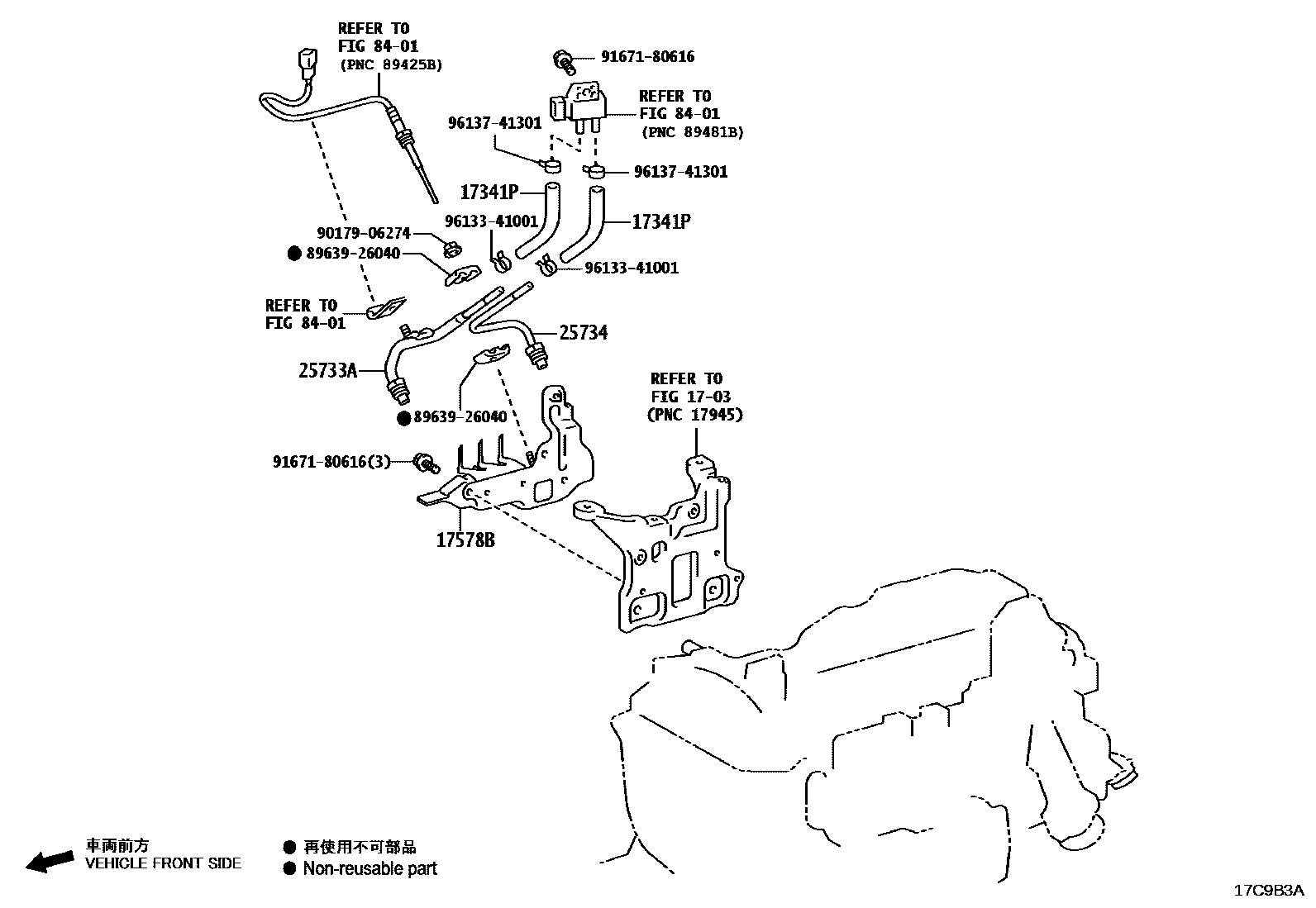 REFER TO
FIG 84-01
(PNC 89425B)

91671-80616

REFER TO
FIG 84-01
(PNC 89481B)

96137-41301

96137-41301

17341P

17341P

96133-41001

90179-06274

● 89639-26040

96133-41001

REFER TO
FIG 84-01

25734

25733A

● 89639-26040

REFER TO
FIG 17-03
(PNC 17945)

91671-80616(3)

17578B

車両前方
VEHICLE FRONT SIDE

● 再使用不可部品
● Non-reusable part

17C9B3A