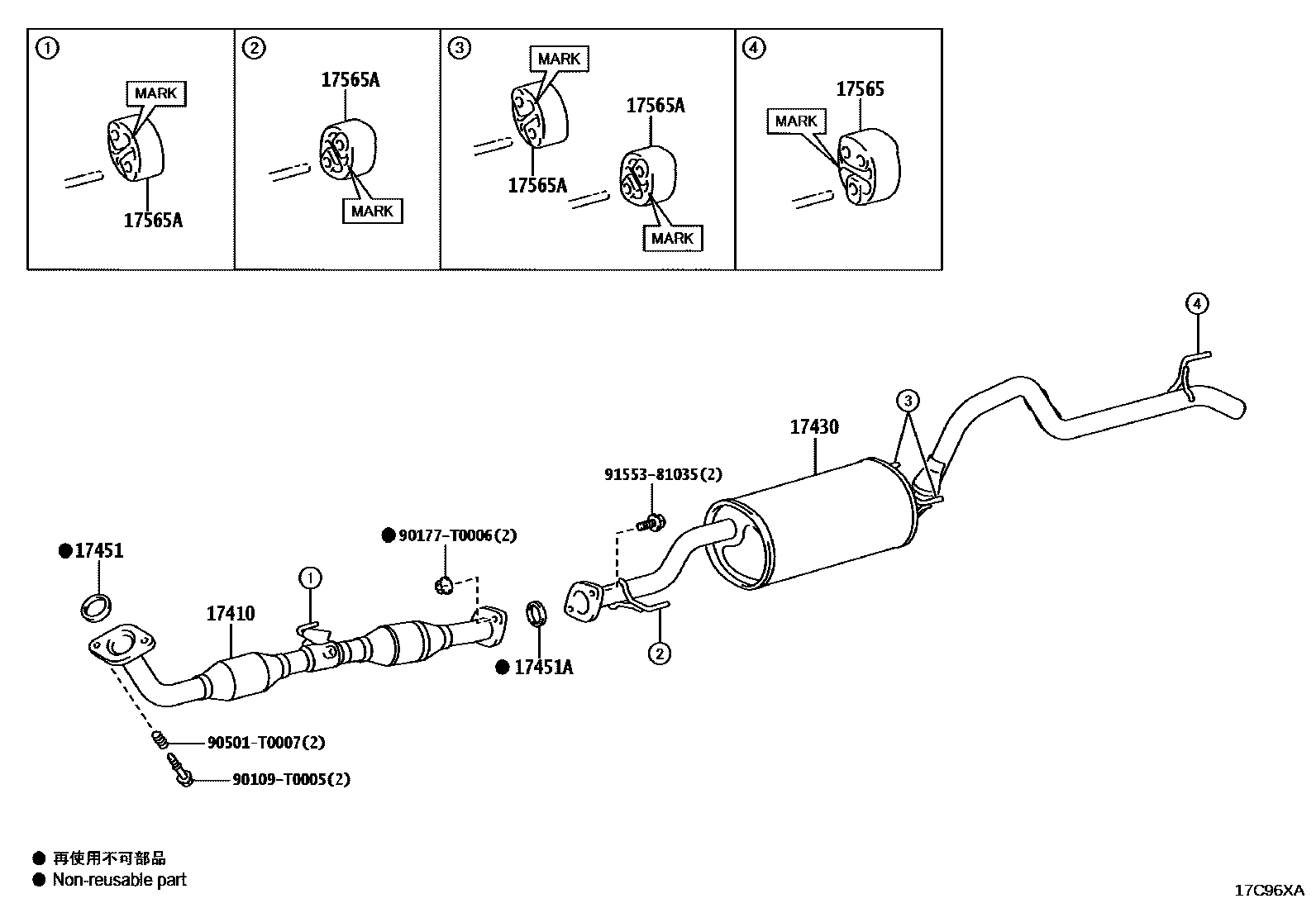 ①
MARK
17565A

②
17565A
MARK

③
MARK
17565A
17565A
MARK

④
17565
MARK

④
③
17430
91553-81035(2)
● 90177-T0006(2)
● 17451
①
17410
● 17451A
②
90501-T0007(2)
90109-T0005(2)

● 再使用不可部品
● Non-reusable part

17C96XA