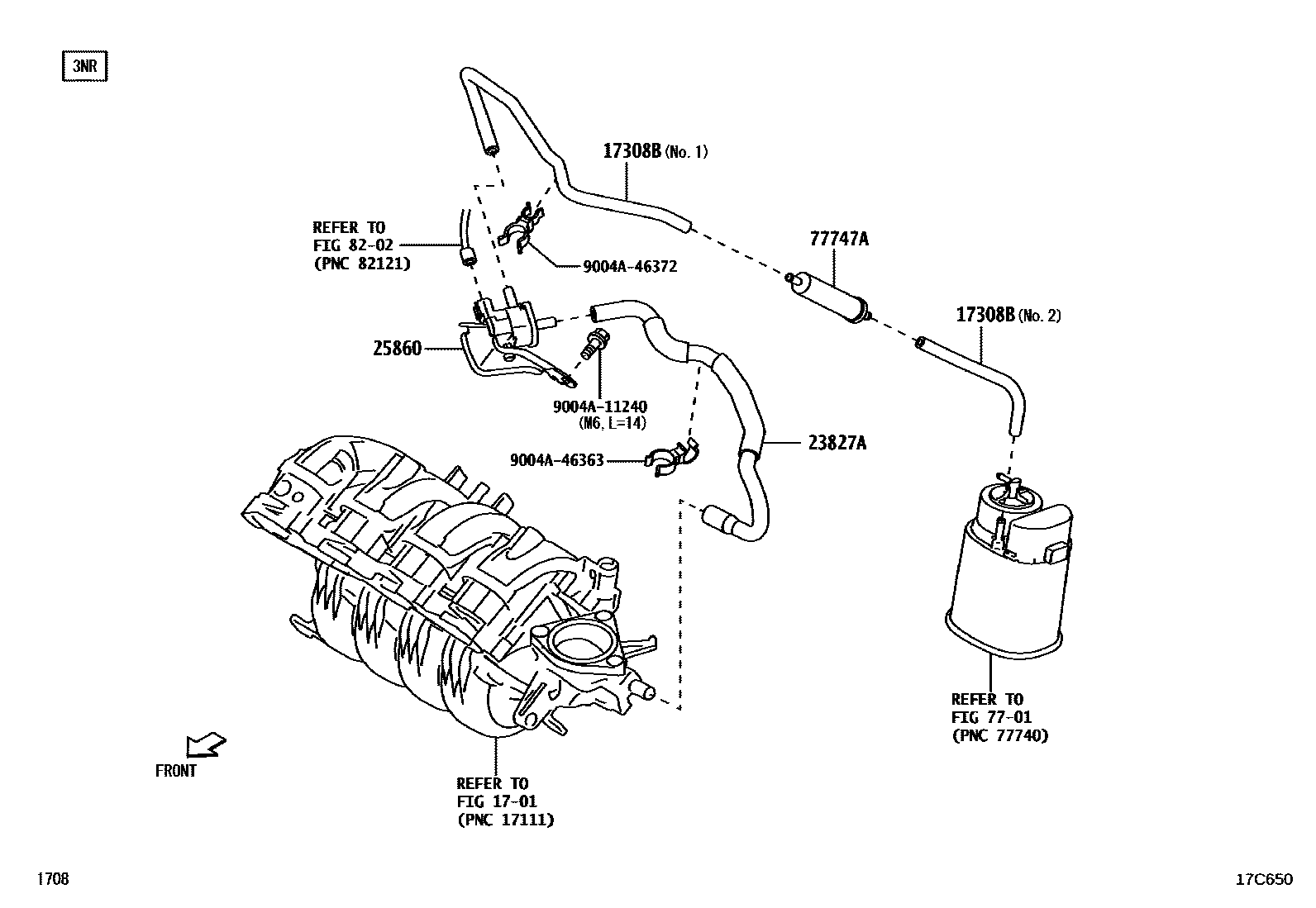 3NR

17308B (No. 1)

REFER TO
FIG 82-02
(PNC 82121)

9004A-46372

77747A

17308B (No. 2)

25860

9004A-11240
(M6, L=14)

9004A-46363

23827A

REFER TO
FIG 77-01
(PNC 77740)

FRONT

REFER TO
FIG 17-01
(PNC 17111)

1708

17C650