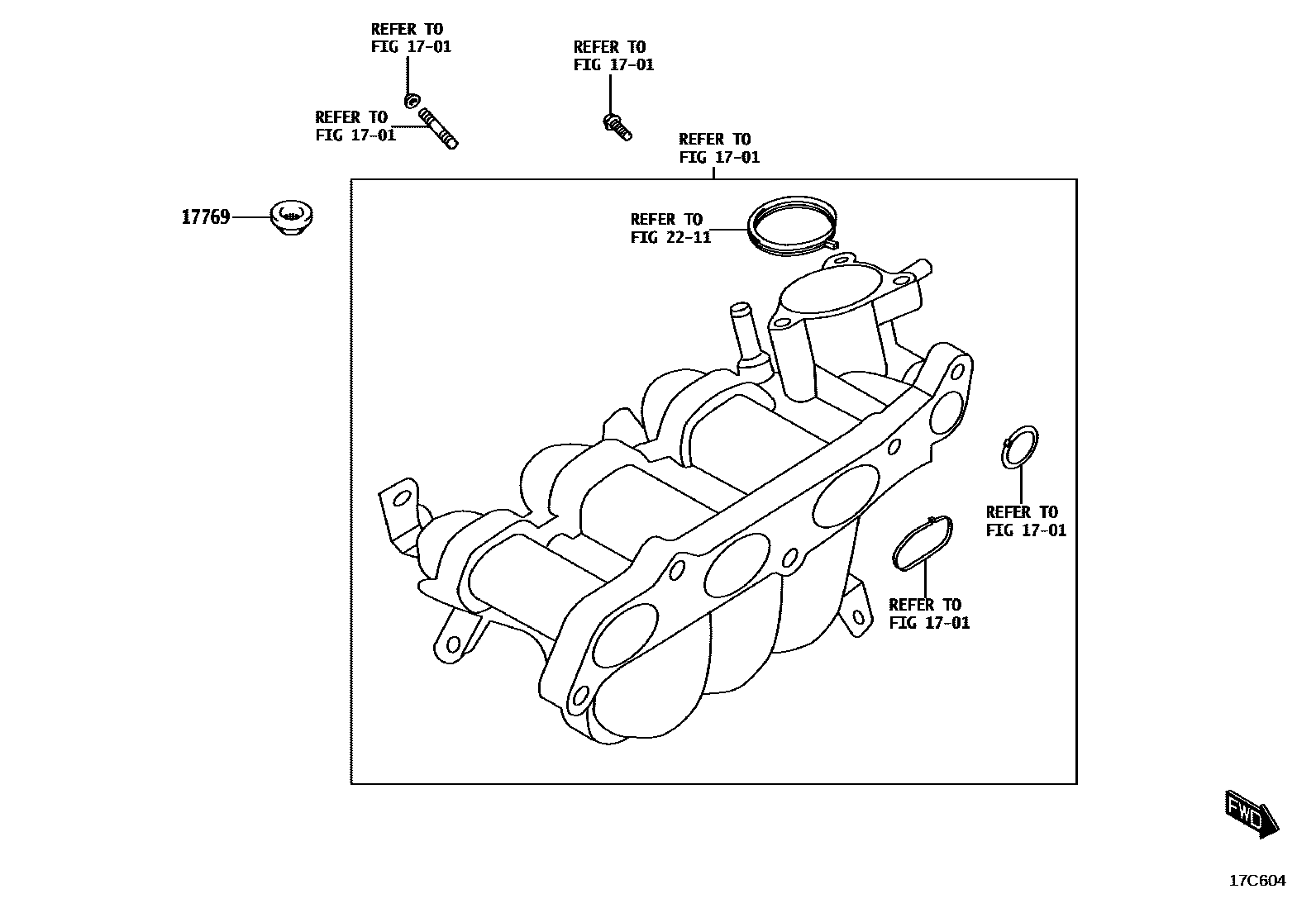 REFER TO
FIG 17-01

REFER TO
FIG 17-01

REFER TO
FIG 17-01

REFER TO
FIG 17-01

17769

REFER TO
FIG 22-11

REFER TO
FIG 17-01

REFER TO
FIG 17-01

FWD

17C604