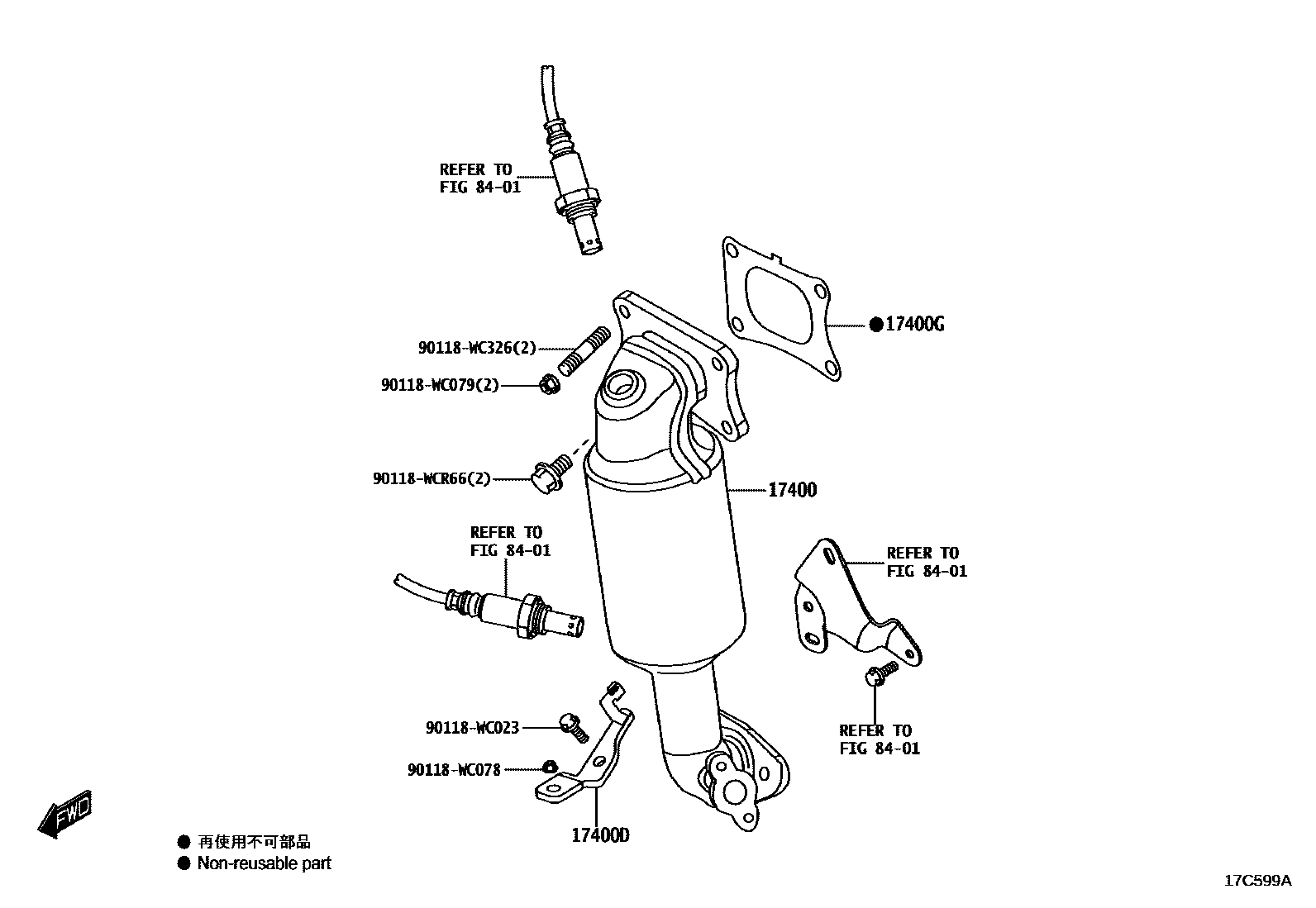 REFER TO
FIG 84-01

●17400G

90118-WC326(2)

90118-WC079(2)

90118-WCR66(2)

17400

REFER TO
FIG 84-01

REFER TO
FIG 84-01

REFER TO
FIG 84-01

90118-WC023

90118-WC078

17400D

FWD

● 再使用不可部品
● Non-reusable part

17C599A