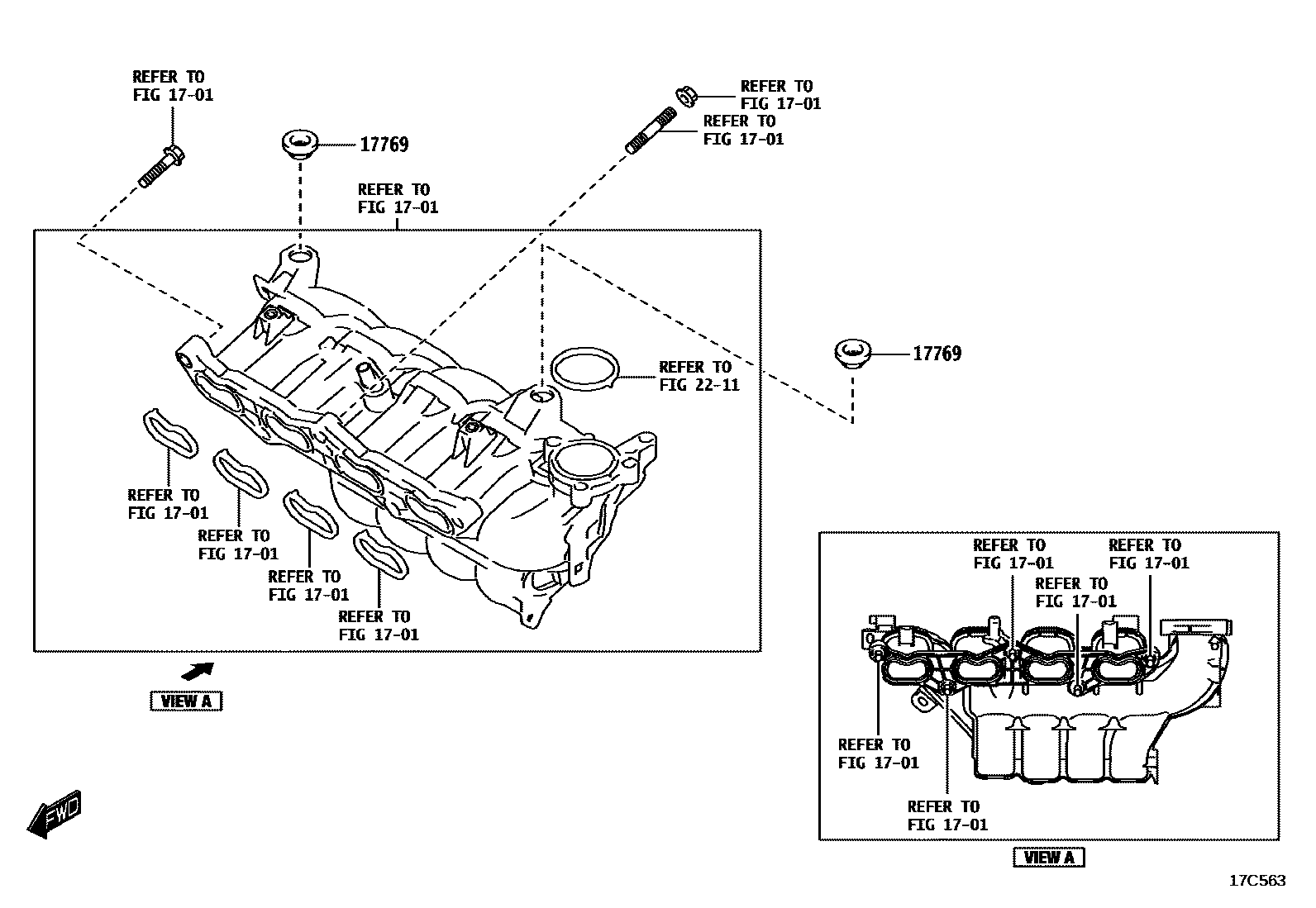 REFER TO
FIG 17-01

17769

REFER TO
FIG 17-01

REFER TO
FIG 17-01

REFER TO
FIG 17-01

REFER TO
FIG 22-11

17769

REFER TO
FIG 17-01

REFER TO
FIG 17-01

REFER TO
FIG 17-01

REFER TO
FIG 17-01

VIEW A

FWD

REFER TO
FIG 17-01

REFER TO
FIG 17-01

REFER TO
FIG 17-01

REFER TO
FIG 17-01

REFER TO
FIG 17-01

VIEW A

17C563