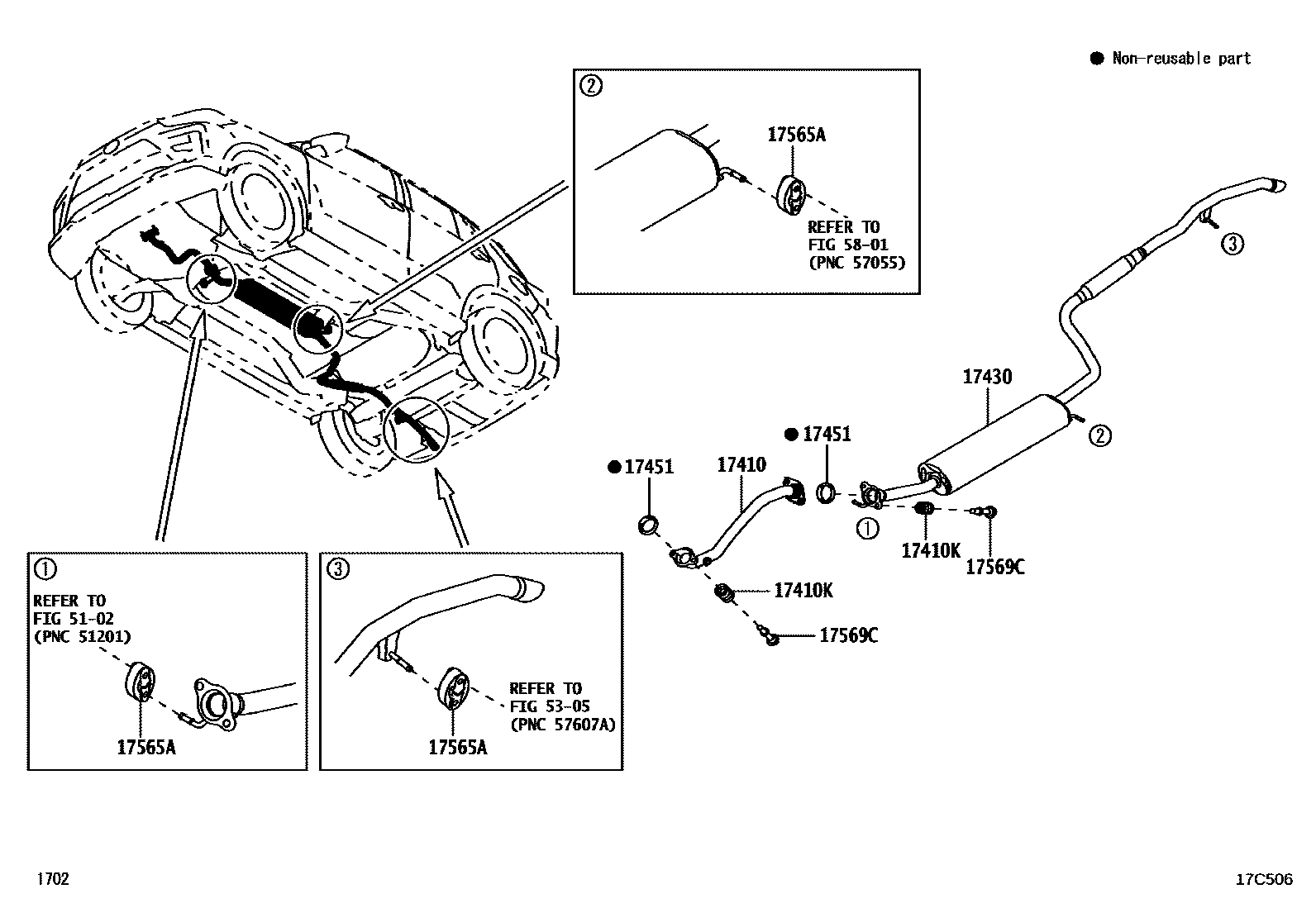 ● Non-reusable part

②
17565A
REFER TO
FIG 58-01
(PNC 57055)

③
17430
②
● 17451
● 17451
17410
①
17410K
17569C
17410K
17569C

①
REFER TO
FIG 51-02
(PNC 51201)
17565A

③
REFER TO
FIG 53-05
(PNC 57607A)
17565A

1702

17C506