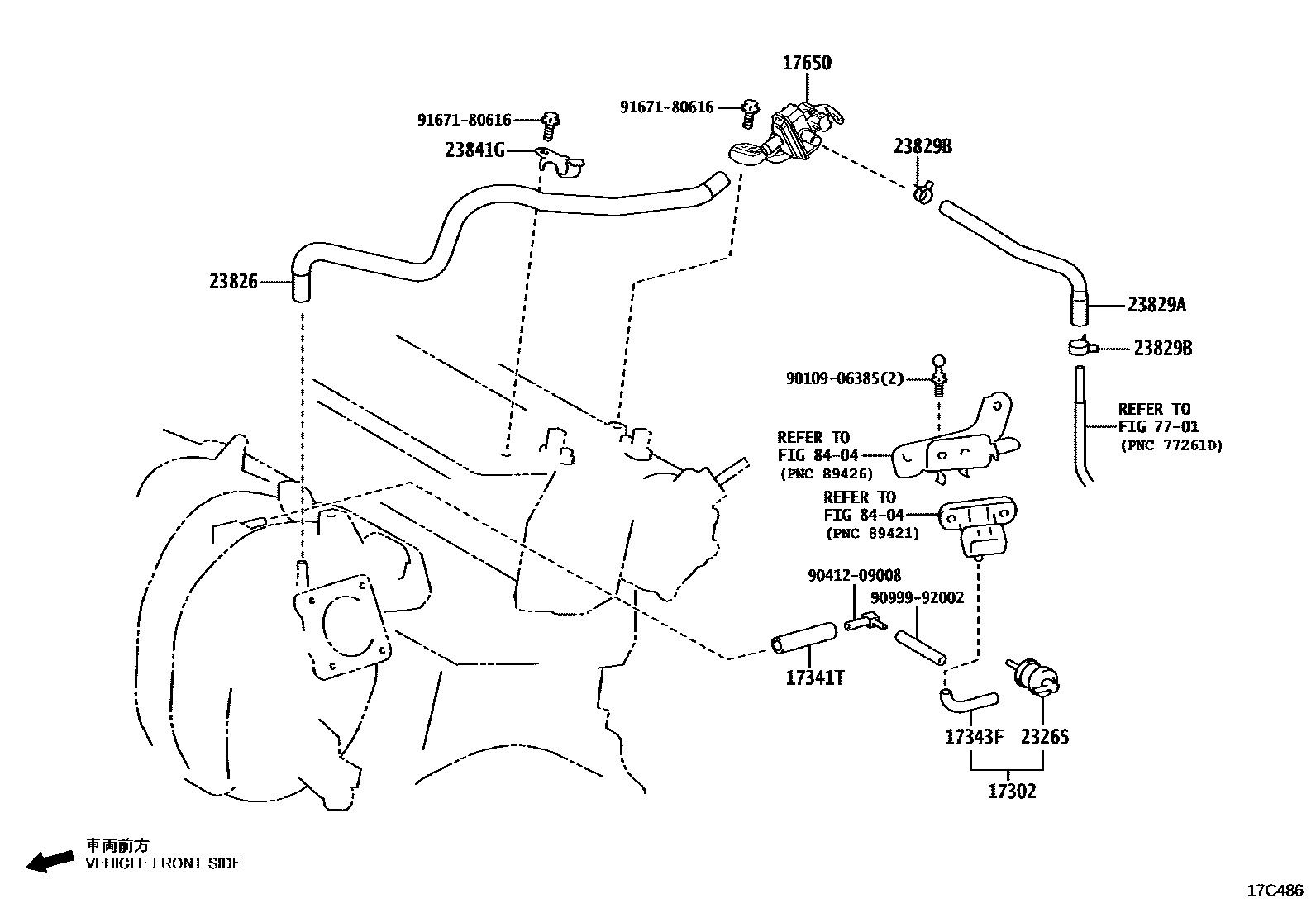 17650

91671-80616

91671-80616

23841G

23829B

23826

23829A

23829B

90109-06385(2)

REFER TO
FIG 77-01
(PNC 77261D)

REFER TO
FIG 84-04
(PNC 89426)

REFER TO
FIG 84-04
(PNC 89421)

90412-09008

90999-92002

17341T

17343F

23265

17302

車両前方
VEHICLE FRONT SIDE

17C486