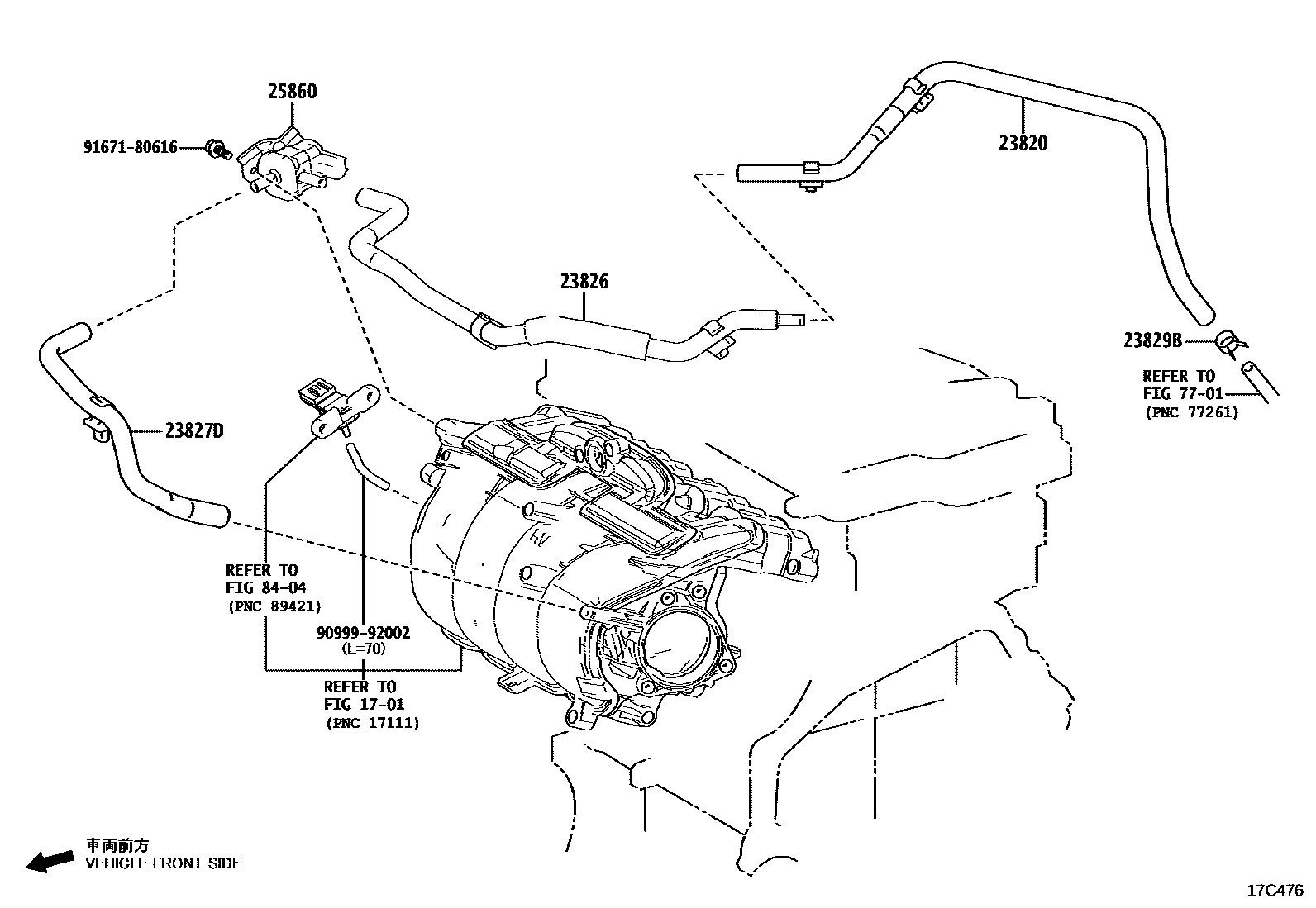 25860

91671-80616

23820

23826

23829B

REFER TO
FIG 77-01
(PNC 77261)

23827D

REFER TO
FIG 84-04
(PNC 89421)

90999-92002
(L=70)

REFER TO
FIG 17-01
(PNC 17111)

車両前方
VEHICLE FRONT SIDE

17C476