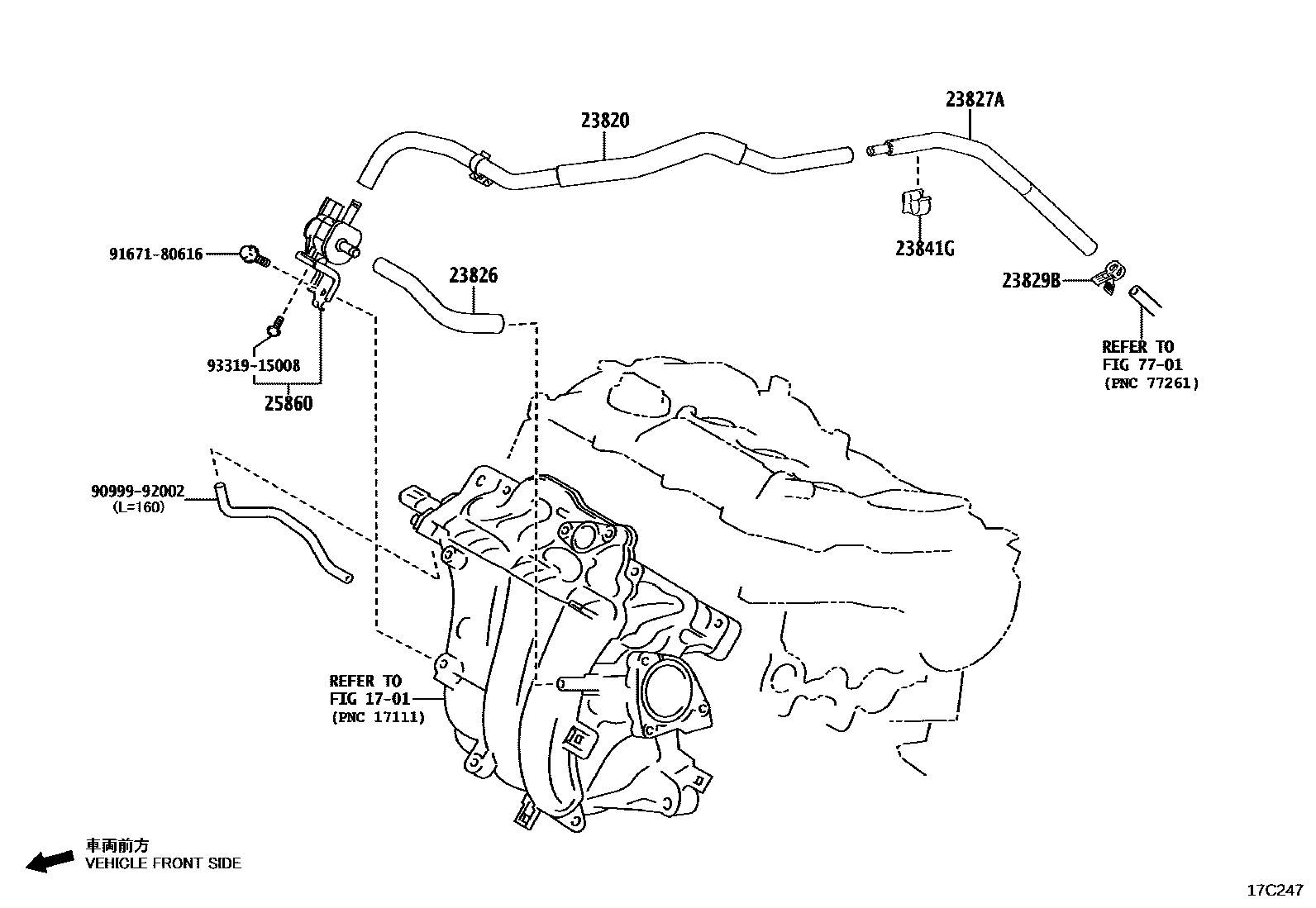 23820

23827A

23841G

23829B

REFER TO
FIG 77-01
(PNC 77261)

91671-80616

23826

93319-15008

25860

90999-92002
(L=160)

REFER TO
FIG 17-01
(PNC 17111)

車両前方
VEHICLE FRONT SIDE

17C247