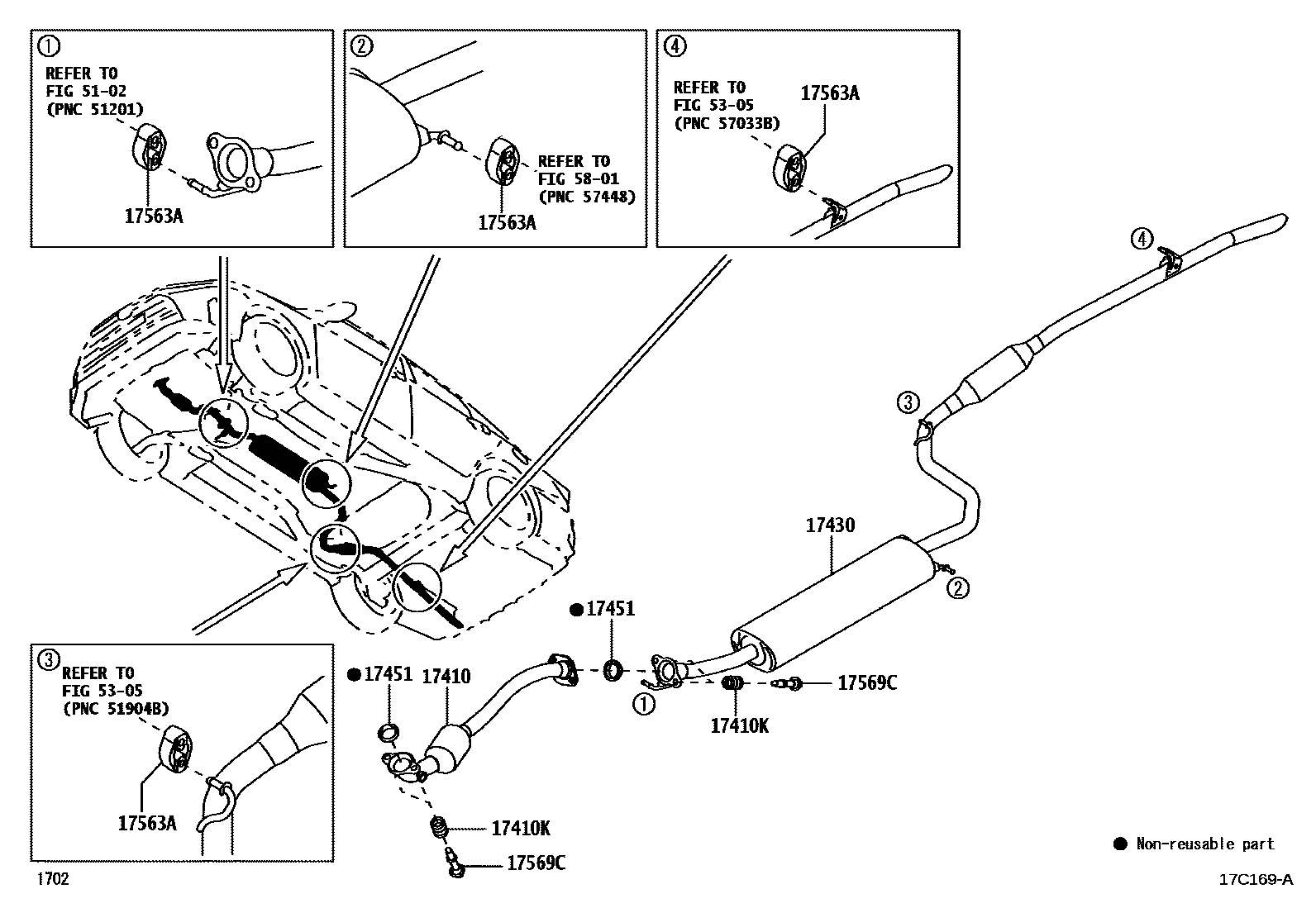 ①
REFER TO
FIG 51-02
(PNC 51201)
17563A

②
REFER TO
FIG 58-01
(PNC 57448)
17563A

④
REFER TO
FIG 53-05
(PNC 57033B)
17563A

④

③

17430

②

● 17451

● 17451 17410

①

17569C

17410K

③
REFER TO
FIG 53-05
(PNC 51904B)
17563A

17410K

17569C

● Non-reusable part

1702

17C169-A