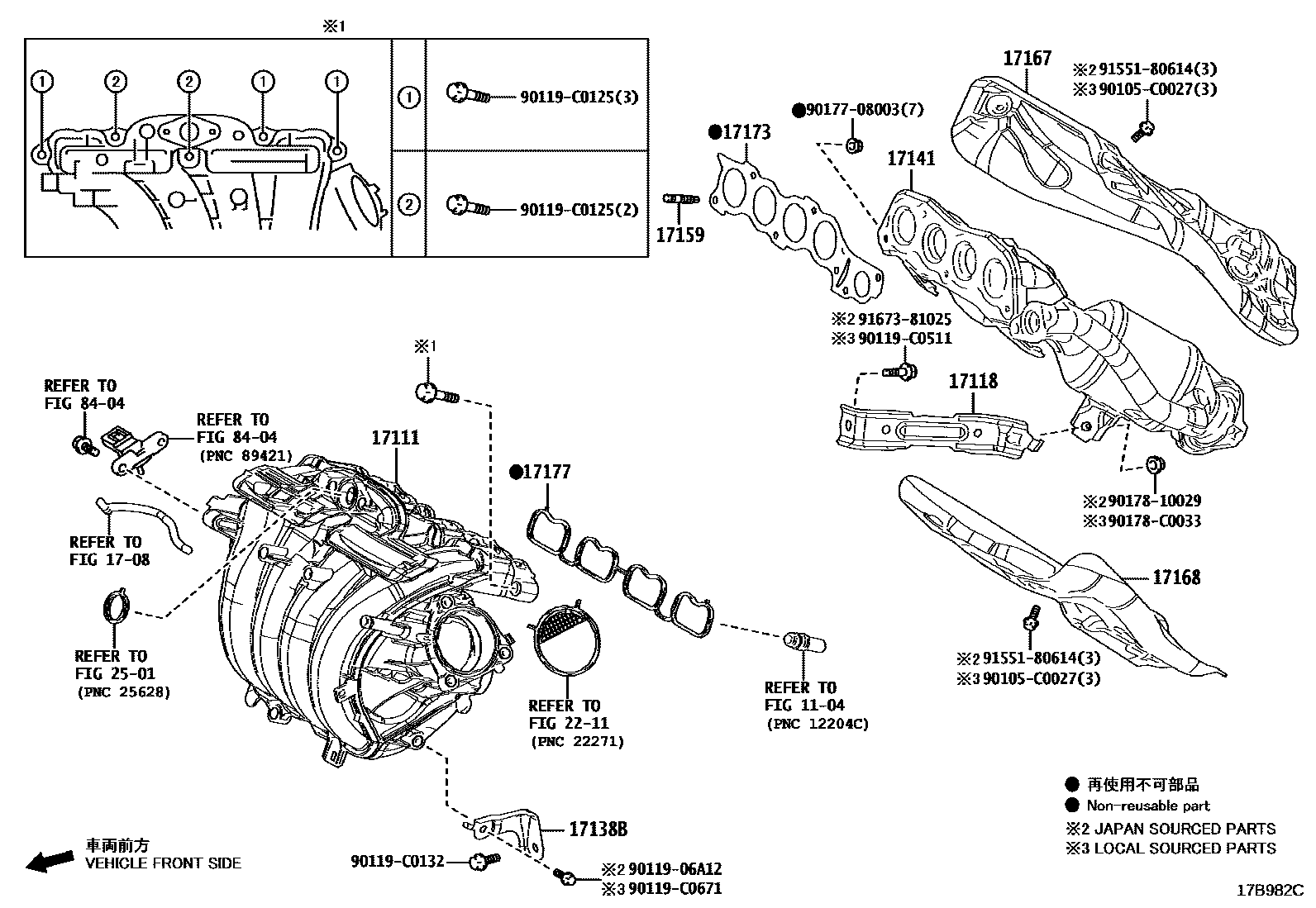 ※1

① ② ② ① ①

① 90119-C0125(3)

② 90119-C0125(2)

●17173
17159
●90177-08003(7)
17141
17167
※2 91551-80614(3)
※3 90105-C0027(3)

※2 91673-81025
※3 90119-C0511
17118

※2 90178-10029
※3 90178-C0033

17168

※2 91551-80614(3)
※3 90105-C0027(3)

※1

REFER TO
FIG 84-04

REFER TO
FIG 84-04
(PNC 89421)

17111

●17177

REFER TO
FIG 17-08

REFER TO
FIG 25-01
(PNC 25628)

REFER TO
FIG 22-11
(PNC 22271)

REFER TO
FIG 11-04
(PNC 12204C)

17138B

90119-C0132

※2 90119-06A12
※3 90119-C0671

車両前方
VEHICLE FRONT SIDE

● 再使用不可部品
● Non-reusable part
※2 JAPAN SOURCED PARTS
※3 LOCAL SOURCED PARTS

17B982C