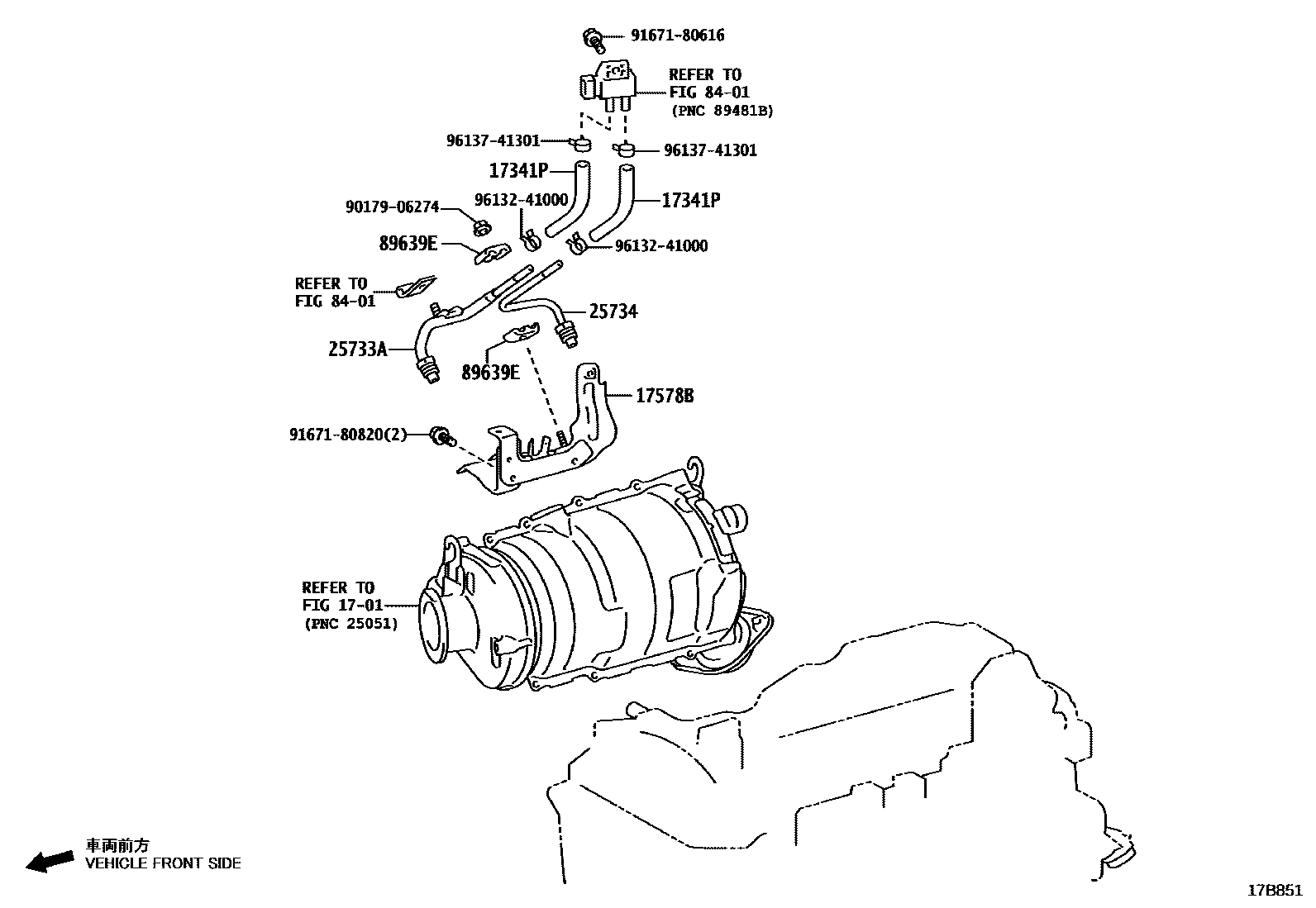 91671-80616

REFER TO
FIG 84-01
(PNC 89481B)

96137-41301

96137-41301

17341P

17341P

90179-06274

96132-41000

96132-41000

89639E

REFER TO
FIG 84-01

25734

25733A

89639E

17578B

91671-80820(2)

REFER TO
FIG 17-01
(PNC 25051)

車両前方
VEHICLE FRONT SIDE

17B851