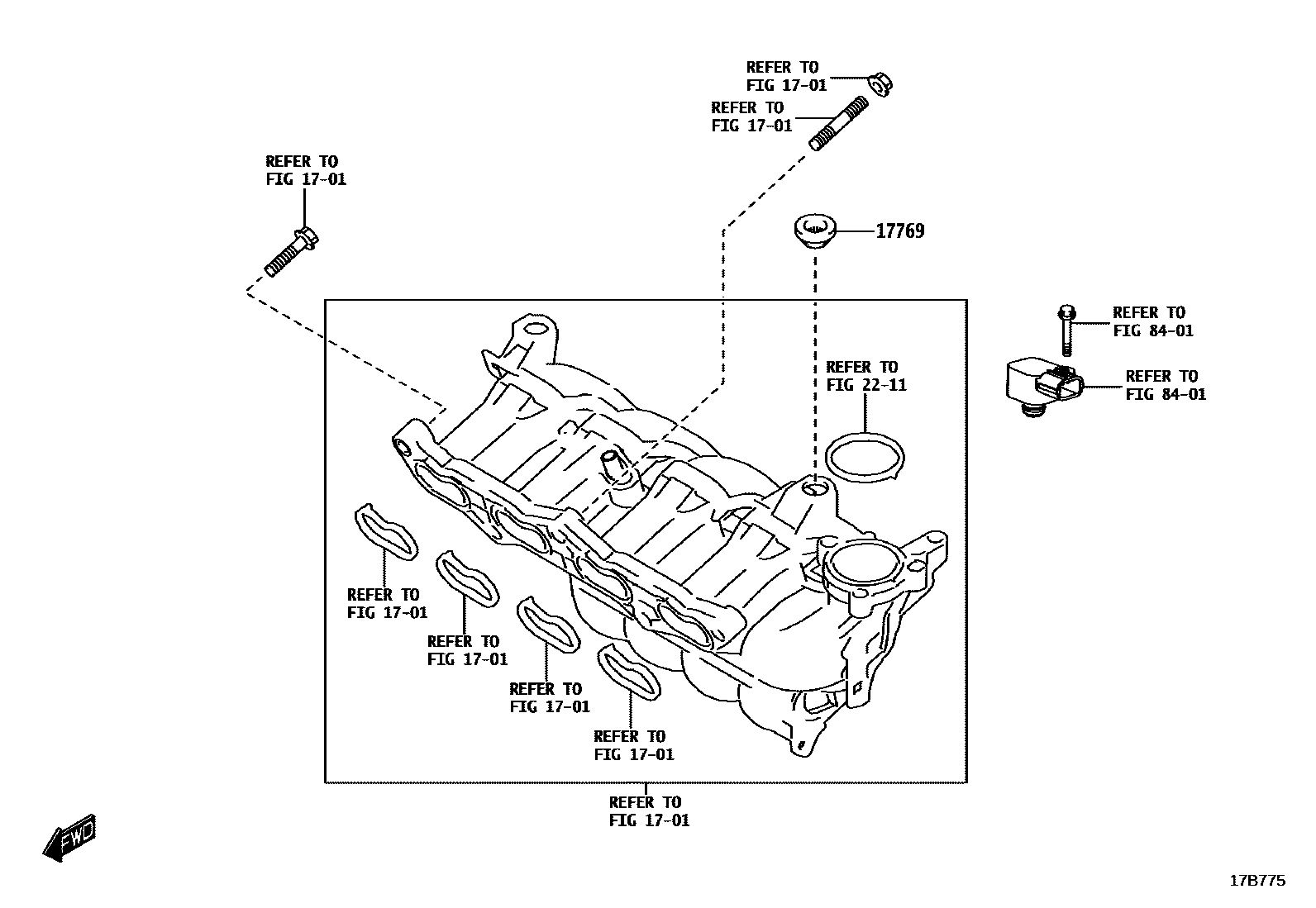 REFER TO
FIG 17-01

REFER TO
FIG 17-01

REFER TO
FIG 17-01

17769

REFER TO
FIG 84-01

REFER TO
FIG 84-01

REFER TO
FIG 22-11

REFER TO
FIG 17-01

REFER TO
FIG 17-01

REFER TO
FIG 17-01

REFER TO
FIG 17-01

REFER TO
FIG 17-01

FWD

17B775