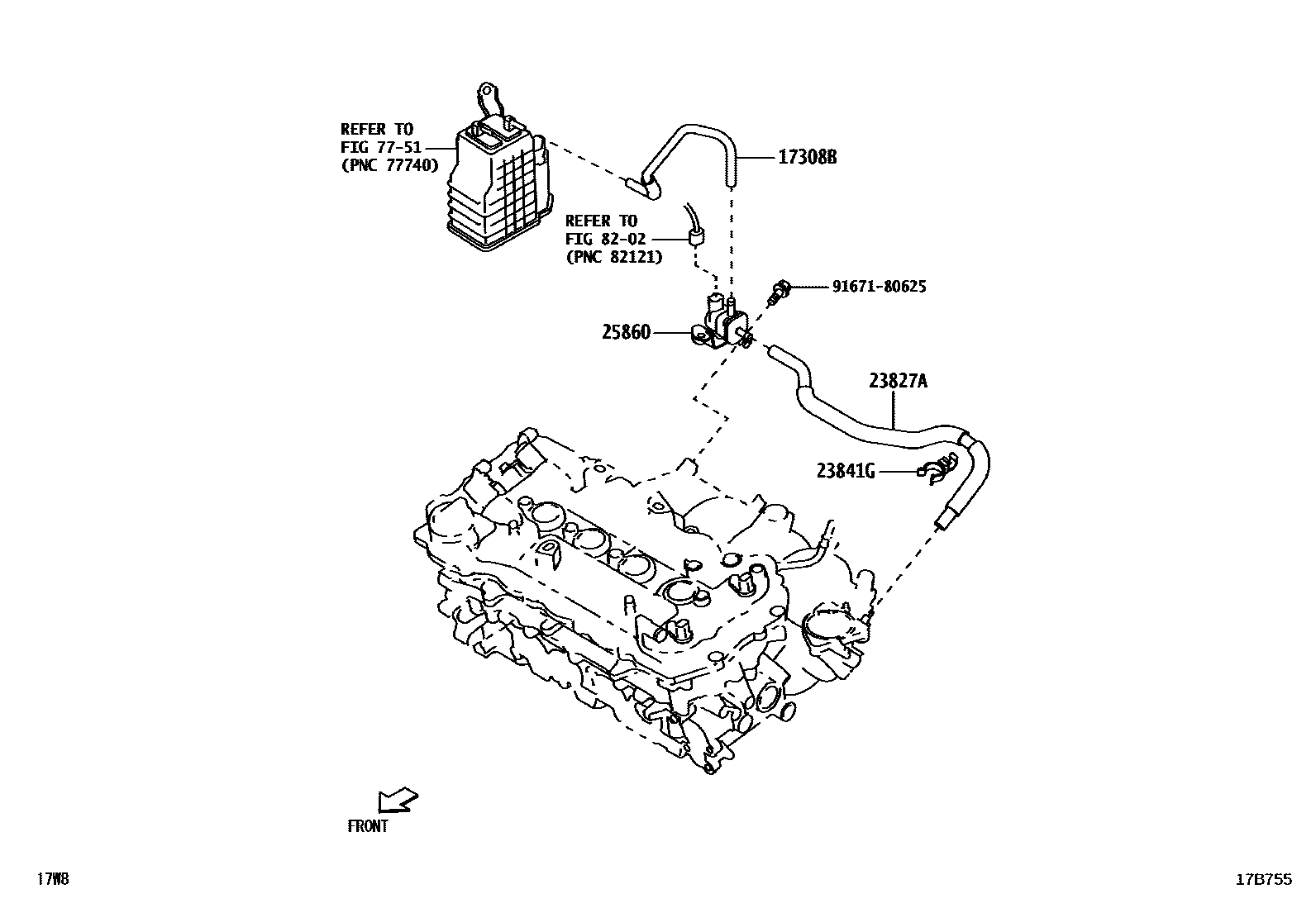 REFER TO
FIG 77-51
(PNC 77740)

17308B

REFER TO
FIG 82-02
(PNC 82121)

91671-80625

25860

23827A

23841G

FRONT

17W8

17B755