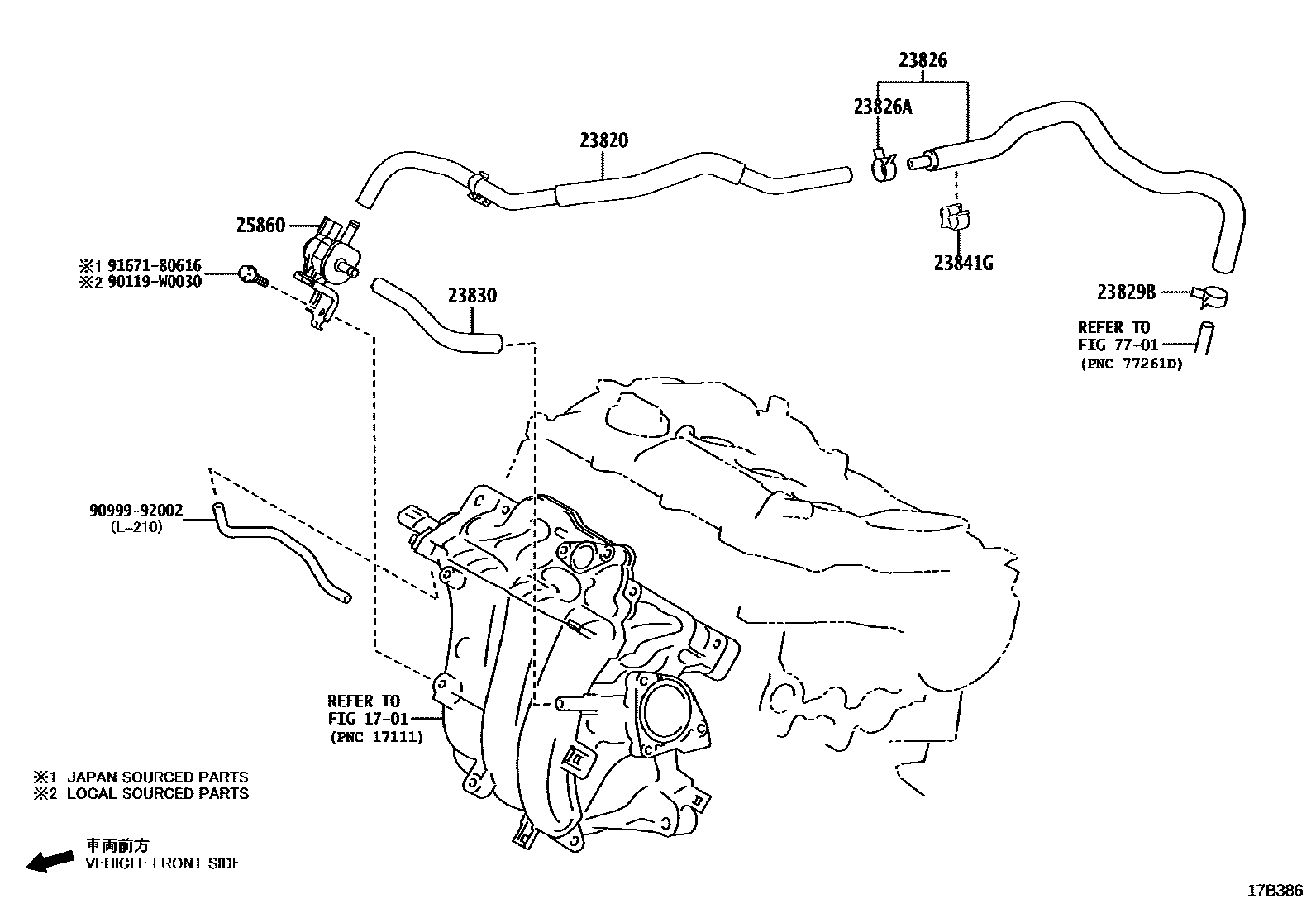 23826

23826A

23820

25860

※1 91671-80616
※2 90119-W0030

23830

23841G

23829B

REFER TO
FIG 77-01
(PNC 77261D)

90999-92002
(L=210)

REFER TO
FIG 17-01
(PNC 17111)

※1 JAPAN SOURCED PARTS
※2 LOCAL SOURCED PARTS

車両前方
VEHICLE FRONT SIDE

17B386