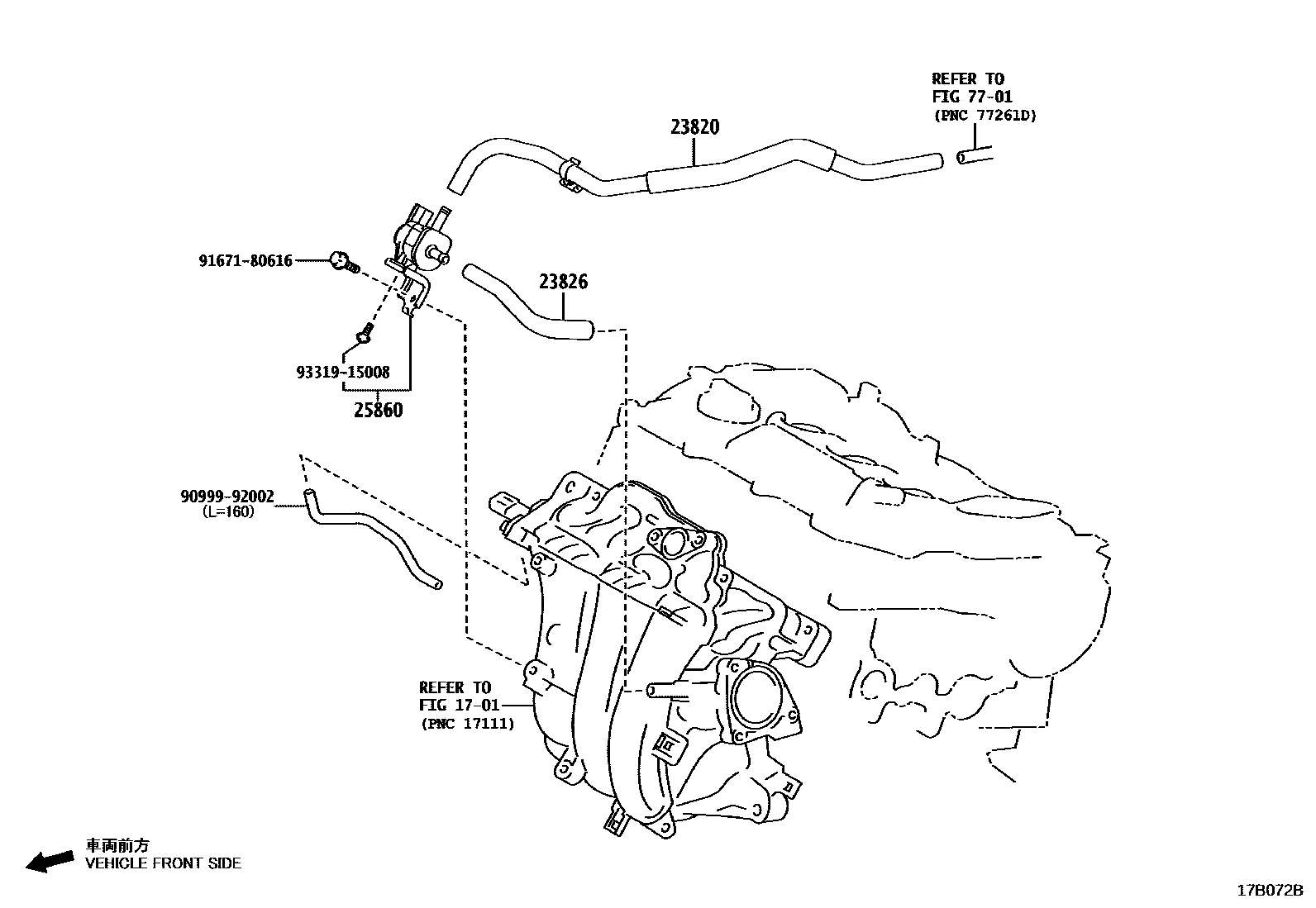 REFER TO
FIG 77-01
(PNC 77261D)

23820

91671-80616

23826

93319-15008

25860

90999-92002
(L=160)

REFER TO
FIG 17-01
(PNC 17111)

車両前方
VEHICLE FRONT SIDE

17B072B