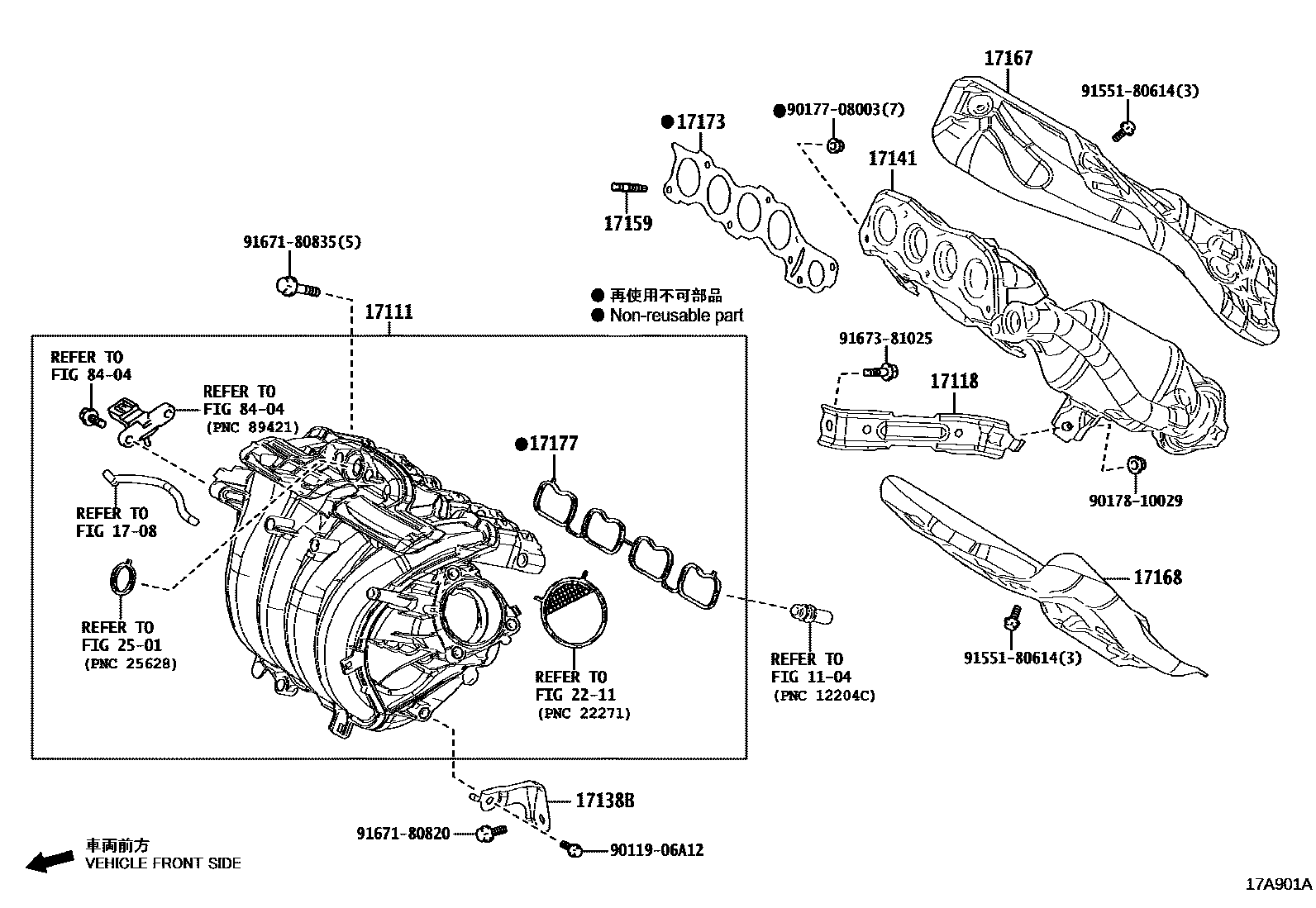 17167
91551-80614(3)
●90177-08003(7)
●17173
17141
17159
91671-80835(5)
● 再使用不可部品
● Non-reusable part
17111
REFER TO
FIG 84-04
REFER TO
FIG 84-04
(PNC 89421)
91673-81025
17118
●17177
REFER TO
FIG 17-08
90178-10029
17168
REFER TO
FIG 25-01
(PNC 25628)
REFER TO
FIG 22-11
(PNC 22271)
REFER TO
FIG 11-04
(PNC 12204C)
91551-80614(3)
17138B
91671-80820
90119-06A12
車両前方
VEHICLE FRONT SIDE
17A901A