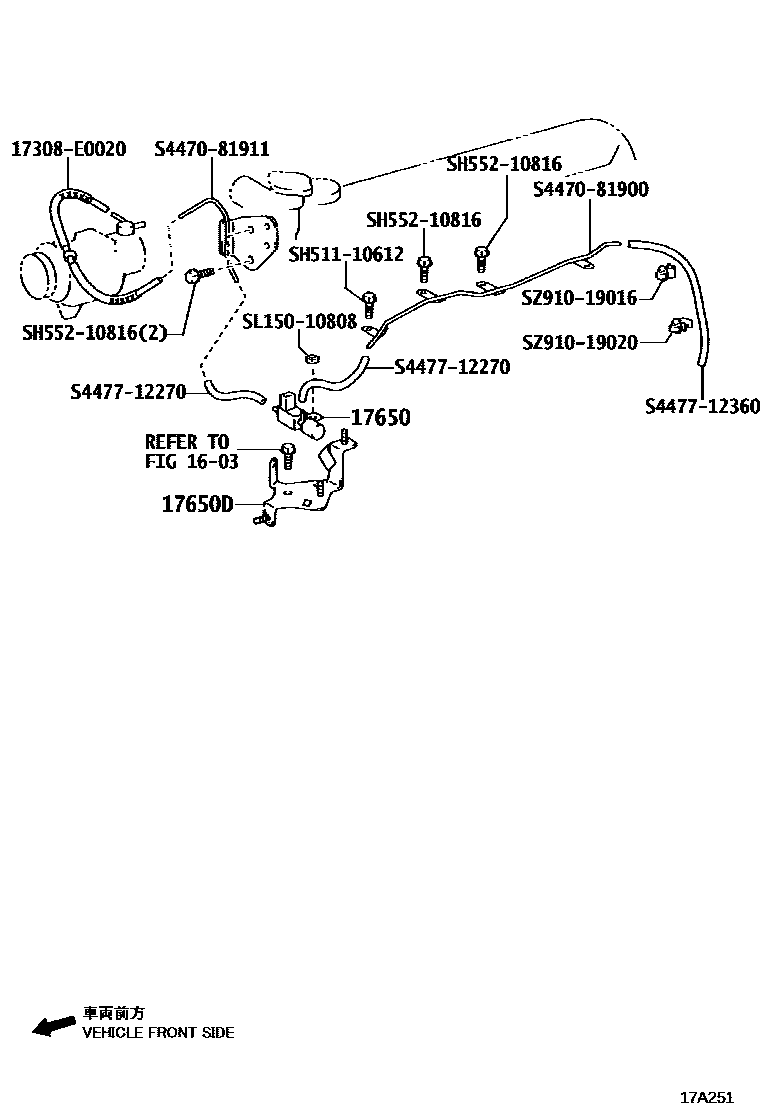 17308-E0020
S4470-81911
SH552-10816
S4470-81900
SH552-10816
SH511-10612
SZ910-19016
SH552-10816(2)
SL150-10808
SZ910-19020
S4477-12270
S4477-12270
S4477-12360
17650
REFER TO
FIG 16-03
17650D

車両前方
VEHICLE FRONT SIDE

17A251