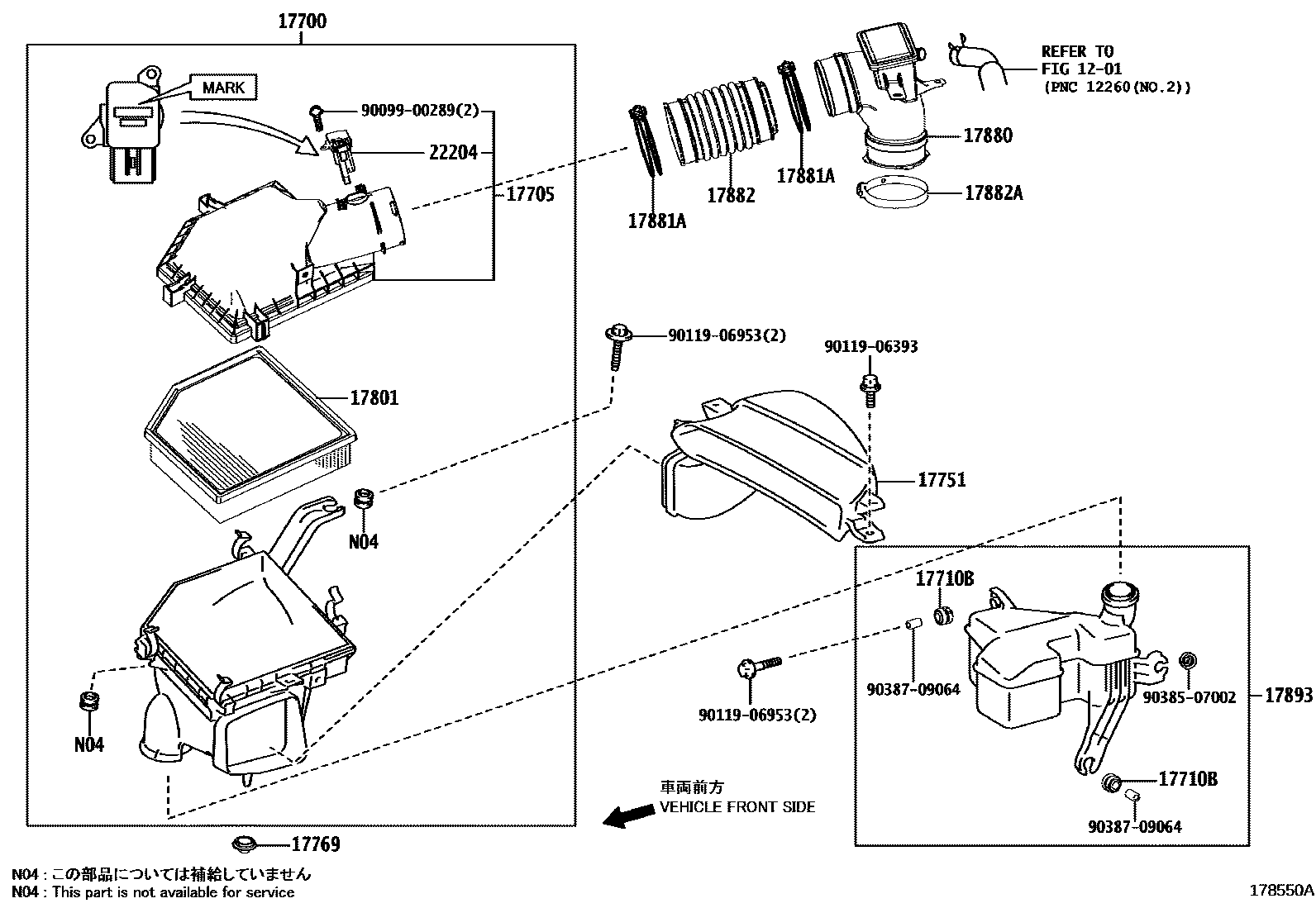 17700

MARK

90099-00289(2)

22204

17705

17801

N04

N04

17769

17881A

17882

17881A

17880

17882A

REFER TO
FIG 12-01
(PNC 12260(NO.2))

90119-06953(2)

90119-06393

17751

17710B

90387-09064

90119-06953(2)

90385-07002

17893

17710B

90387-09064

車両前方
VEHICLE FRONT SIDE

N04 : この部品については補給していません
N04 : This part is not available for service

178550A