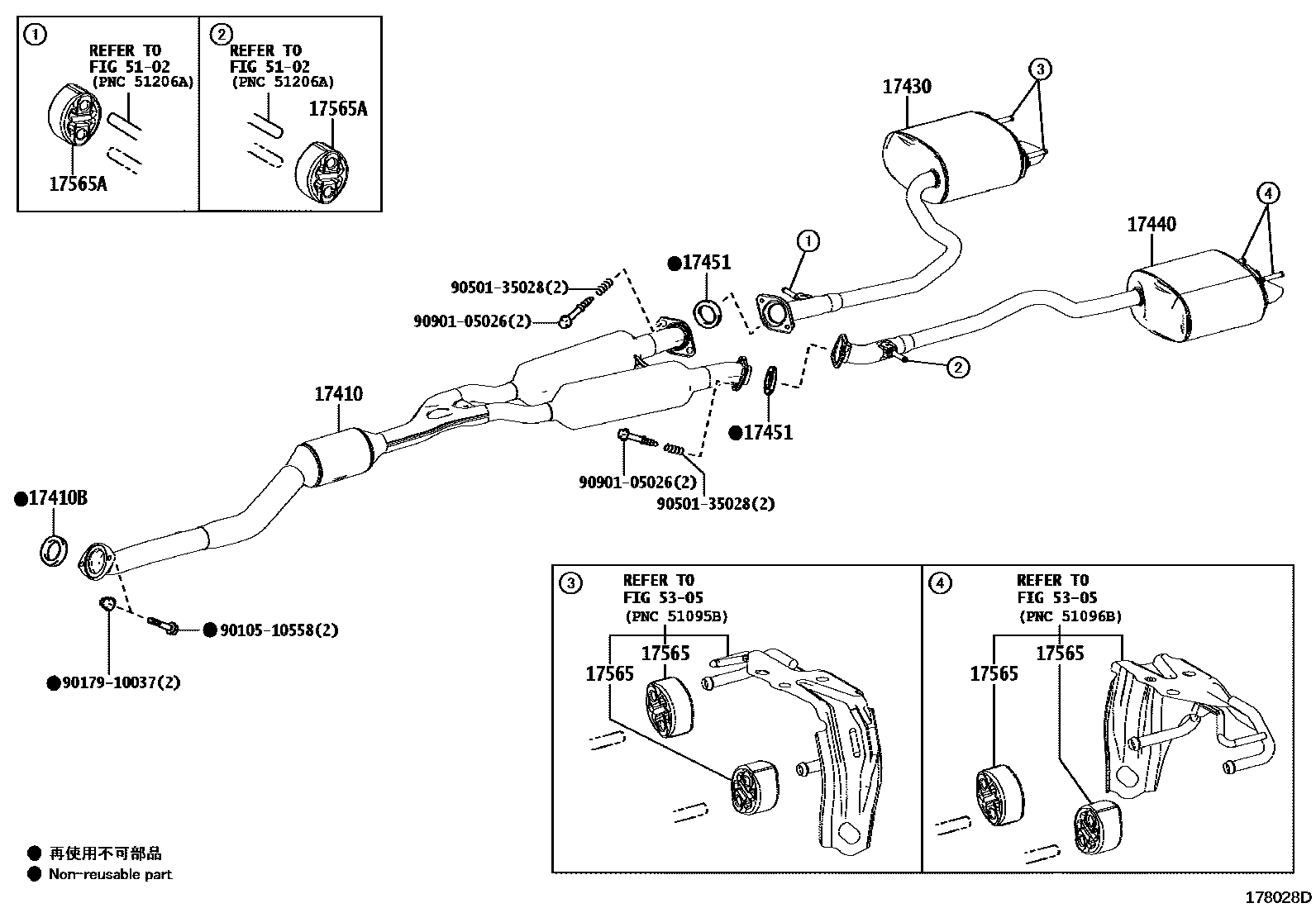 1 REFER TO FIG 51-02 (PNC 51206A)
17565A

2 REFER TO FIG 51-02 (PNC 51206A)
17565A

17430
3
17440
4
1
●17451
90501-35028(2)
90901-05026(2)
2
17410
●17451
90901-05026(2)
90501-35028(2)
●17410B
●90105-10558(2)
●90179-10037(2)

3 REFER TO FIG 53-05 (PNC 51095B)
17565
17565

4 REFER TO FIG 53-05 (PNC 51096B)
17565
17565

● 再使用不可部品
● Non-reusable part

178028D