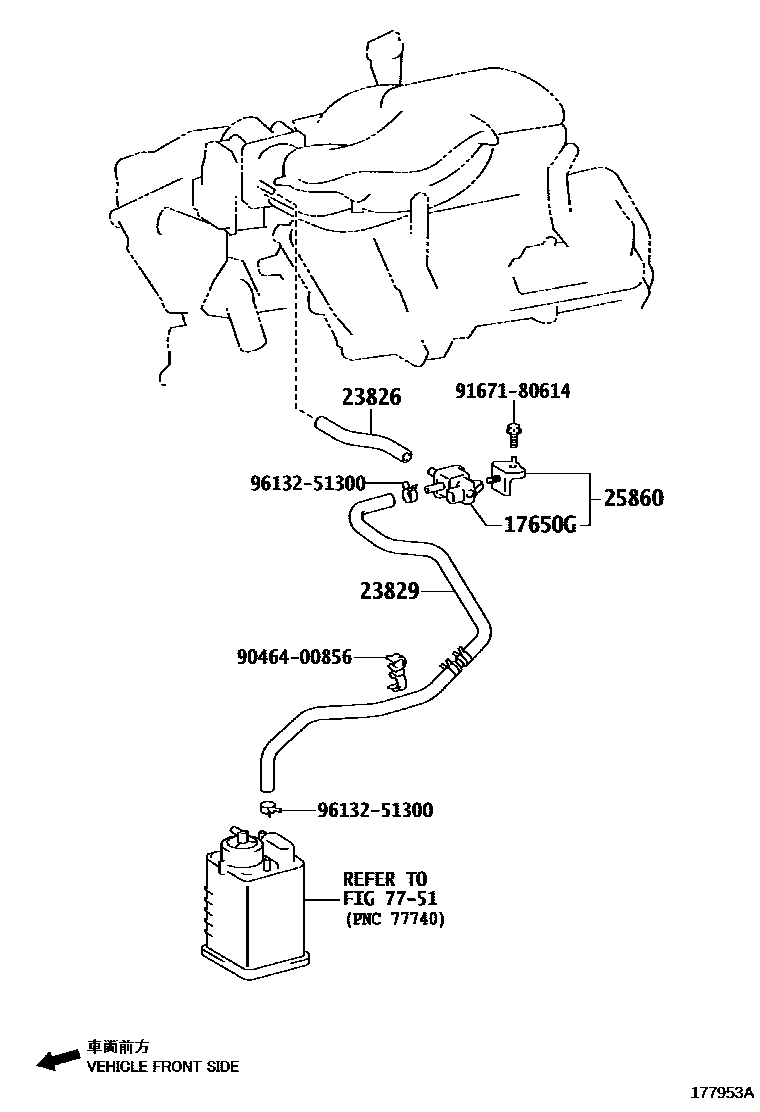 23826

91671-80614

96132-51300

25860

17650G

23829

90464-00856

96132-51300

REFER TO
FIG 77-51
(PNC 77740)

車両前方
VEHICLE FRONT SIDE

177953A