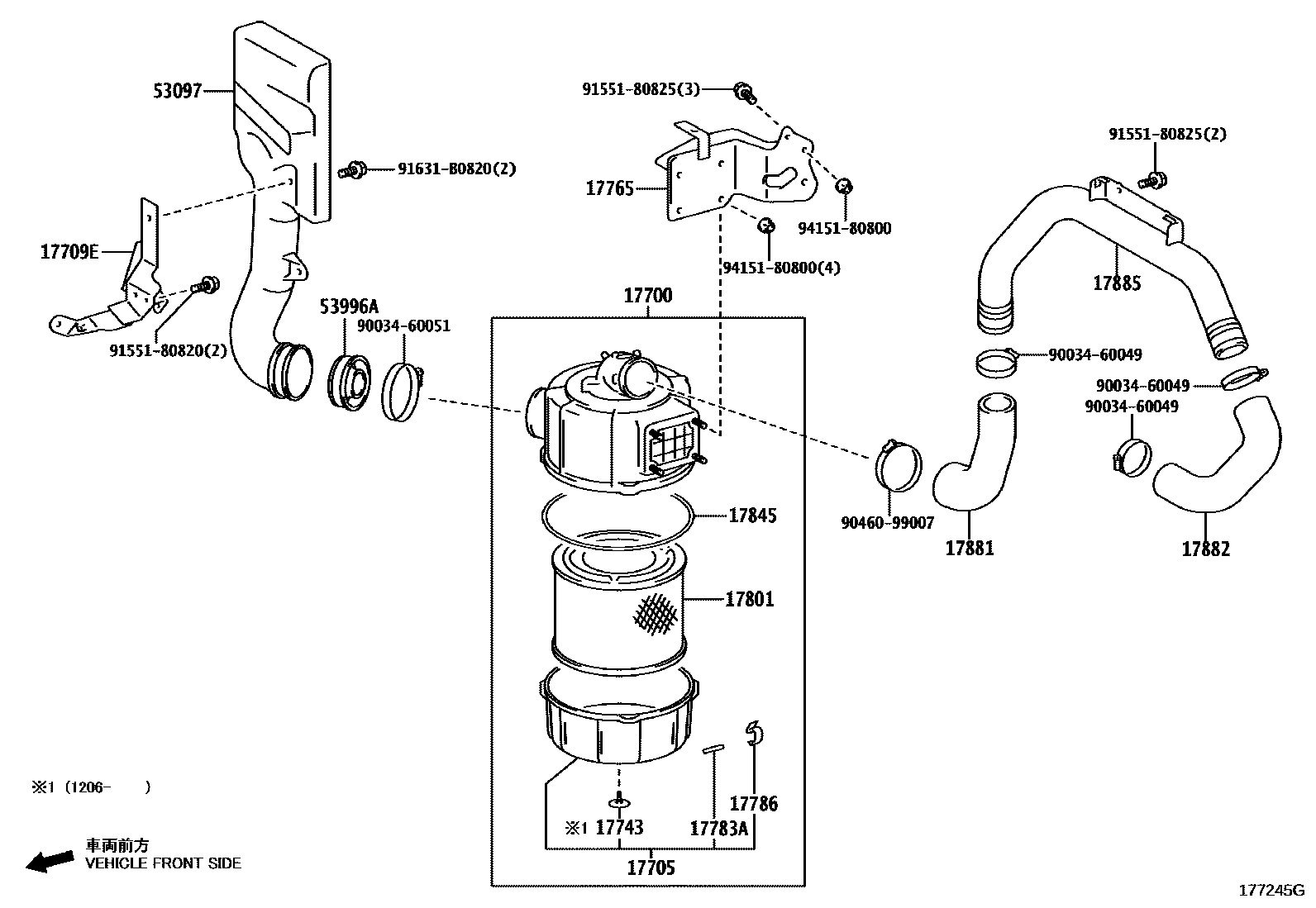 53097
91631-B0820(2)
17709E
91551-80820(2)
53996A
90034-60051
91551-80825(3)
17765
94151-80800
94151-80800(4)
17700
91551-80825(2)
17885
90034-60049
90034-60049
90034-60049
90460-99007
17881
17882
17845
17801
17786
※1 17743
17783A
17705
※1 (1206-  )
車両前方
VEHICLE FRONT SIDE
177245G