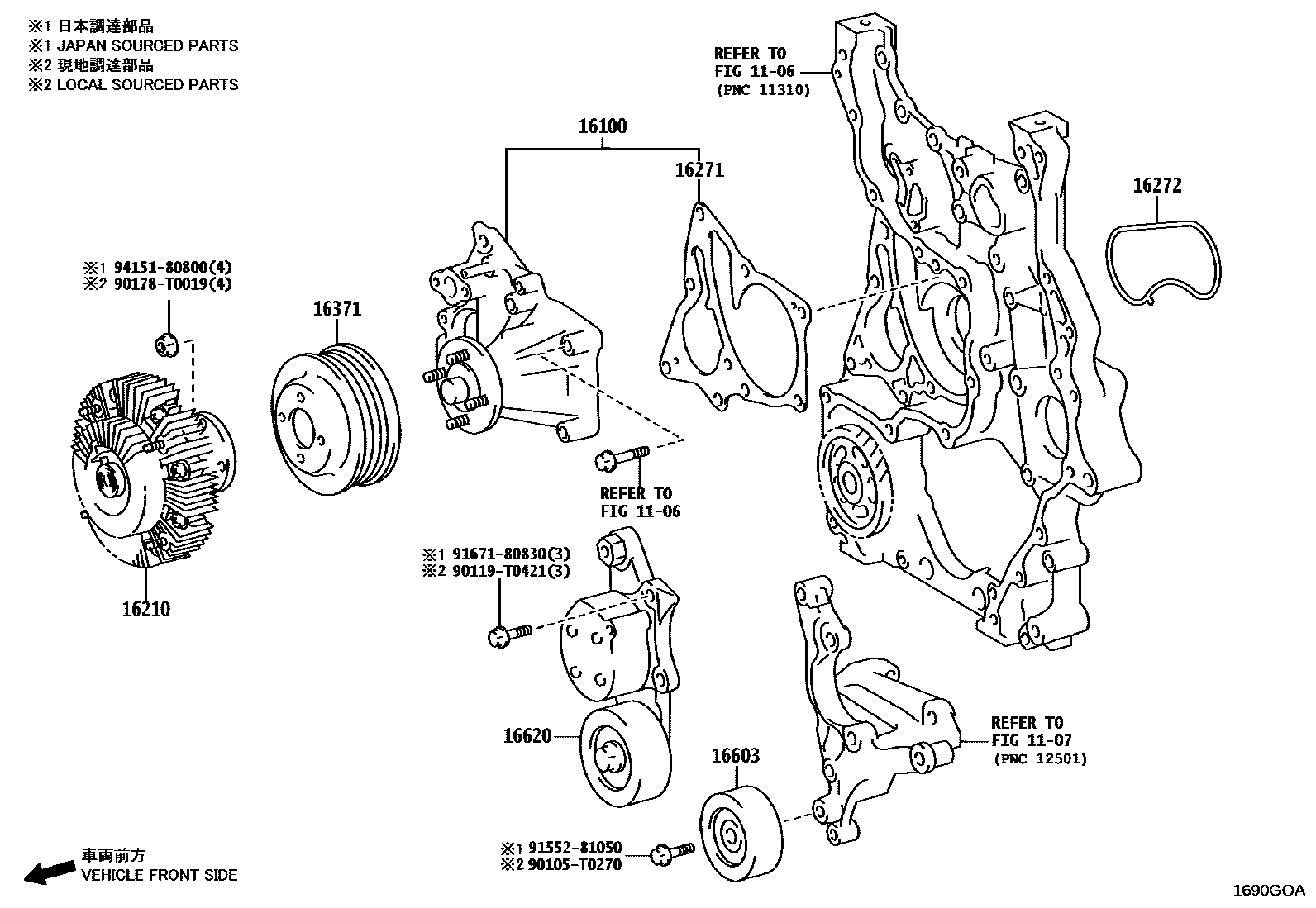 ※1 日本調達部品
※1 JAPAN SOURCED PARTS
※2 現地調達部品
※2 LOCAL SOURCED PARTS

REFER TO
FIG 11-06
(PNC 11310)

16100

16271

16272

※1 94151-80800(4)
※2 90178-T0019(4)

16371

REFER TO
FIG 11-06

※1 91671-80830(3)
※2 90119-T0421(3)

16210

16620

16603

REFER TO
FIG 11-07
(PNC 12501)

※1 91552-81050
※2 90105-T0270

車両前方
VEHICLE FRONT SIDE

1690GOA