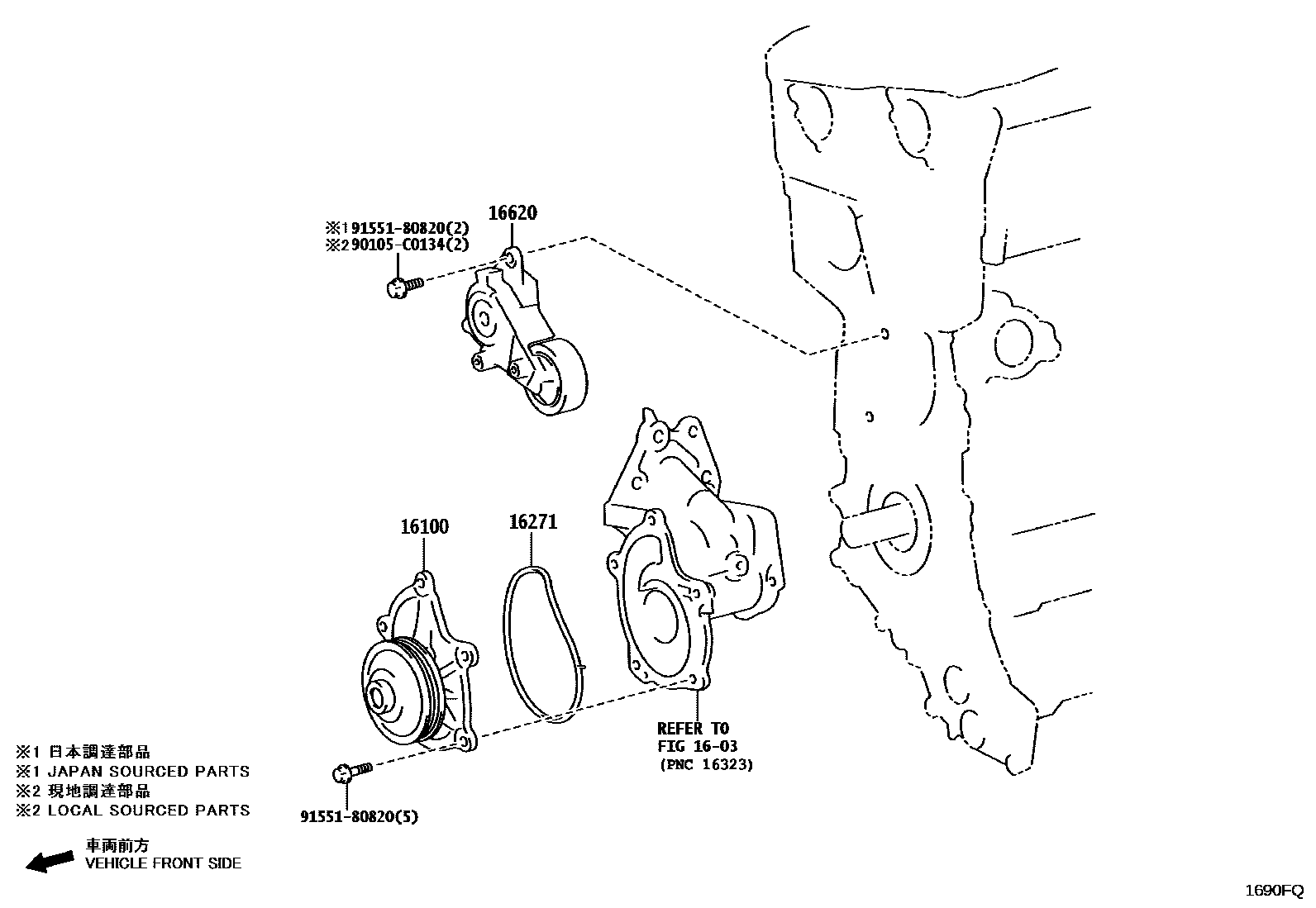 ※1 91551-80820(2)
※2 90105-C0134(2)

16620

16100

16271

REFER TO
FIG 16-03
(PNC 16323)

※1 日本調達部品
※1 JAPAN SOURCED PARTS
※2 現地調達部品
※2 LOCAL SOURCED PARTS

91551-80820(5)

車両前方
VEHICLE FRONT SIDE

1690FQ