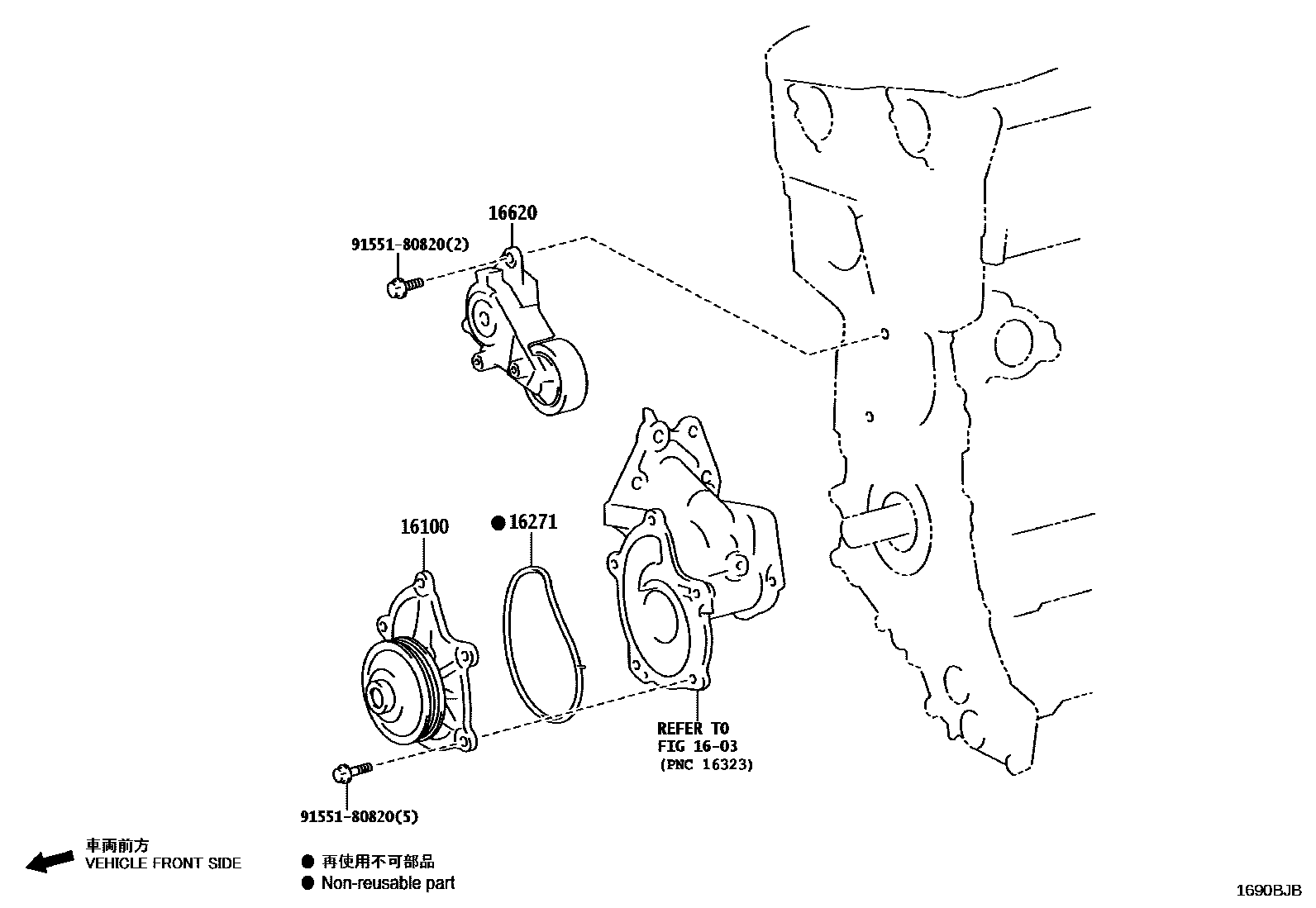 16620

91551-80820(2)

16100

● 16271

REFER TO
FIG 16-03
(PNC 16323)

91551-80820(5)

車両前方
VEHICLE FRONT SIDE

● 再使用不可部品
● Non-reusable part

1690BJB