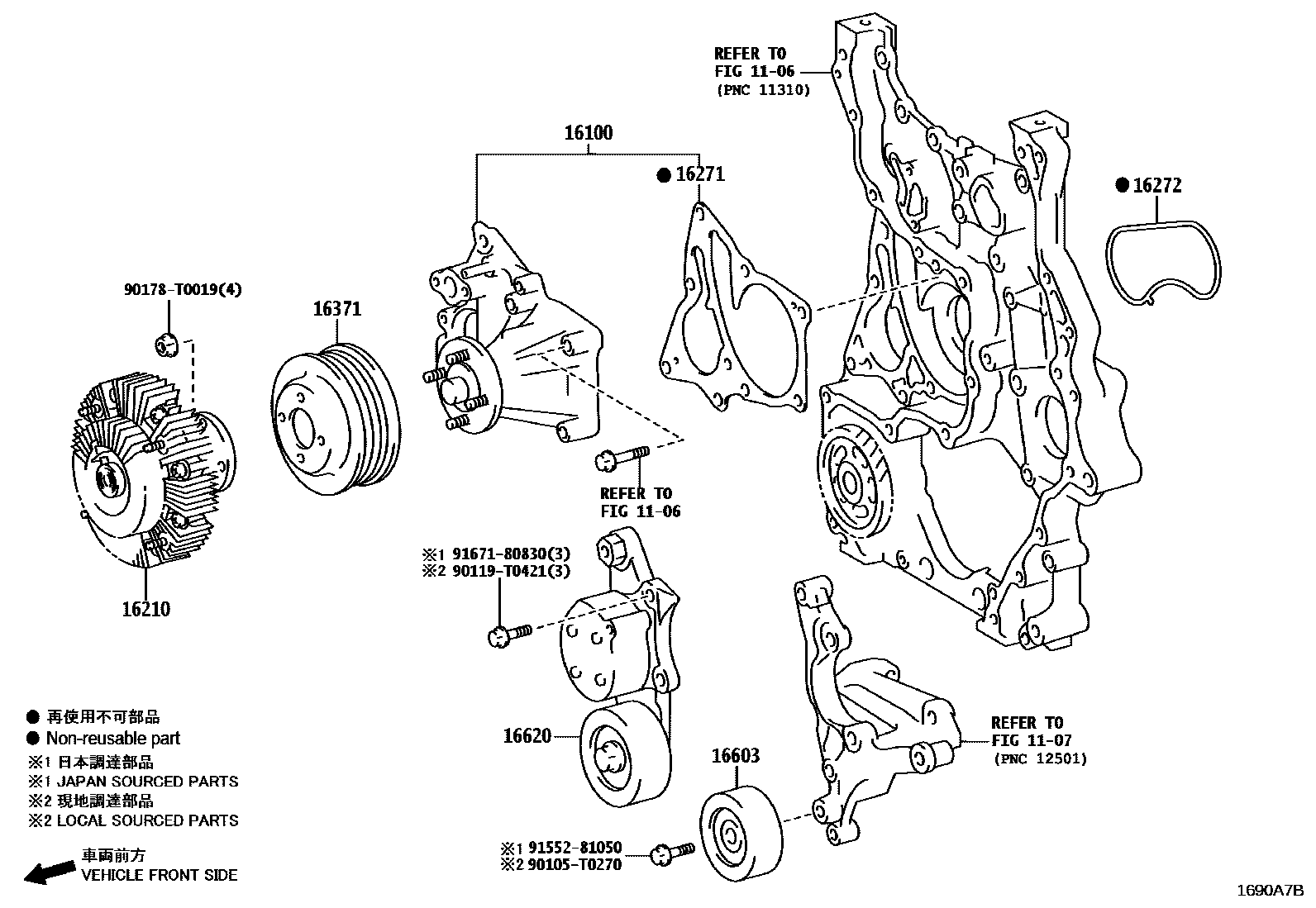 REFER TO
FIG 11-06
(PNC 11310)

16100

● 16271

● 16272

90178-T0019(4)

16371

REFER TO
FIG 11-06

※1 91671-80830(3)
※2 90119-T0421(3)

16210

16620

16603

REFER TO
FIG 11-07
(PNC 12501)

※1 91552-81050
※2 90105-T0270

● 再使用不可部品
● Non-reusable part
※1 日本調達部品
※1 JAPAN SOURCED PARTS
※2 現地調達部品
※2 LOCAL SOURCED PARTS

車両前方
VEHICLE FRONT SIDE

1690A7B