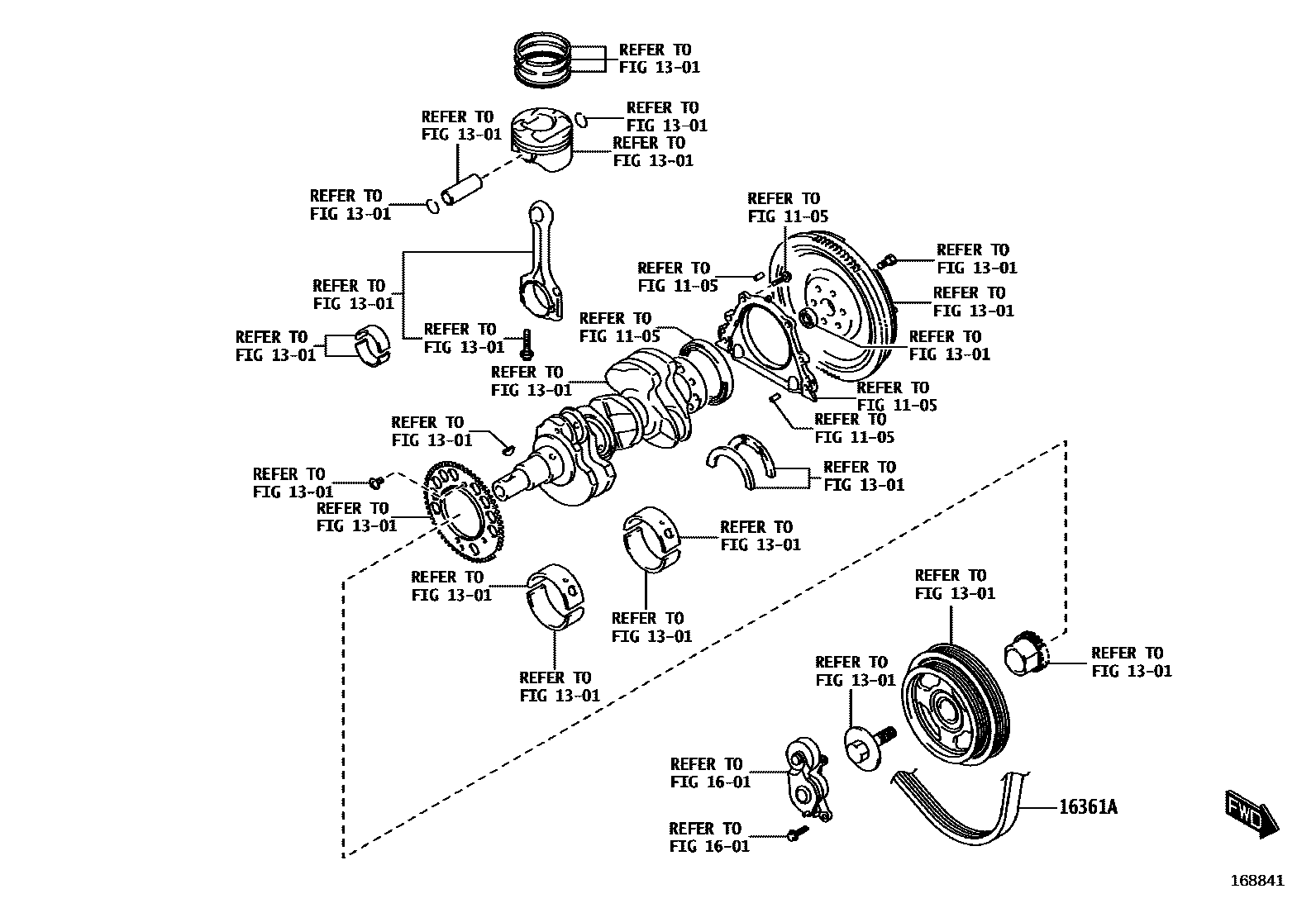 REFER TO
FIG 13-01

REFER TO
FIG 13-01

REFER TO
FIG 13-01

REFER TO
FIG 13-01

REFER TO
FIG 13-01

REFER TO
FIG 11-05

REFER TO
FIG 13-01

REFER TO
FIG 11-05

REFER TO
FIG 13-01

REFER TO
FIG 13-01

REFER TO
FIG 13-01

REFER TO
FIG 11-05

REFER TO
FIG 13-01

REFER TO
FIG 13-01

REFER TO
FIG 13-01

REFER TO
FIG 11-05

REFER TO
FIG 11-05

REFER TO
FIG 13-01

REFER TO
FIG 13-01

REFER TO
FIG 13-01

REFER TO
FIG 13-01

REFER TO
FIG 13-01

REFER TO
FIG 13-01

REFER TO
FIG 13-01

REFER TO
FIG 13-01

REFER TO
FIG 13-01

REFER TO
FIG 13-01

REFER TO
FIG 13-01

REFER TO
FIG 16-01

REFER TO
FIG 16-01

16361A

FWD

168841