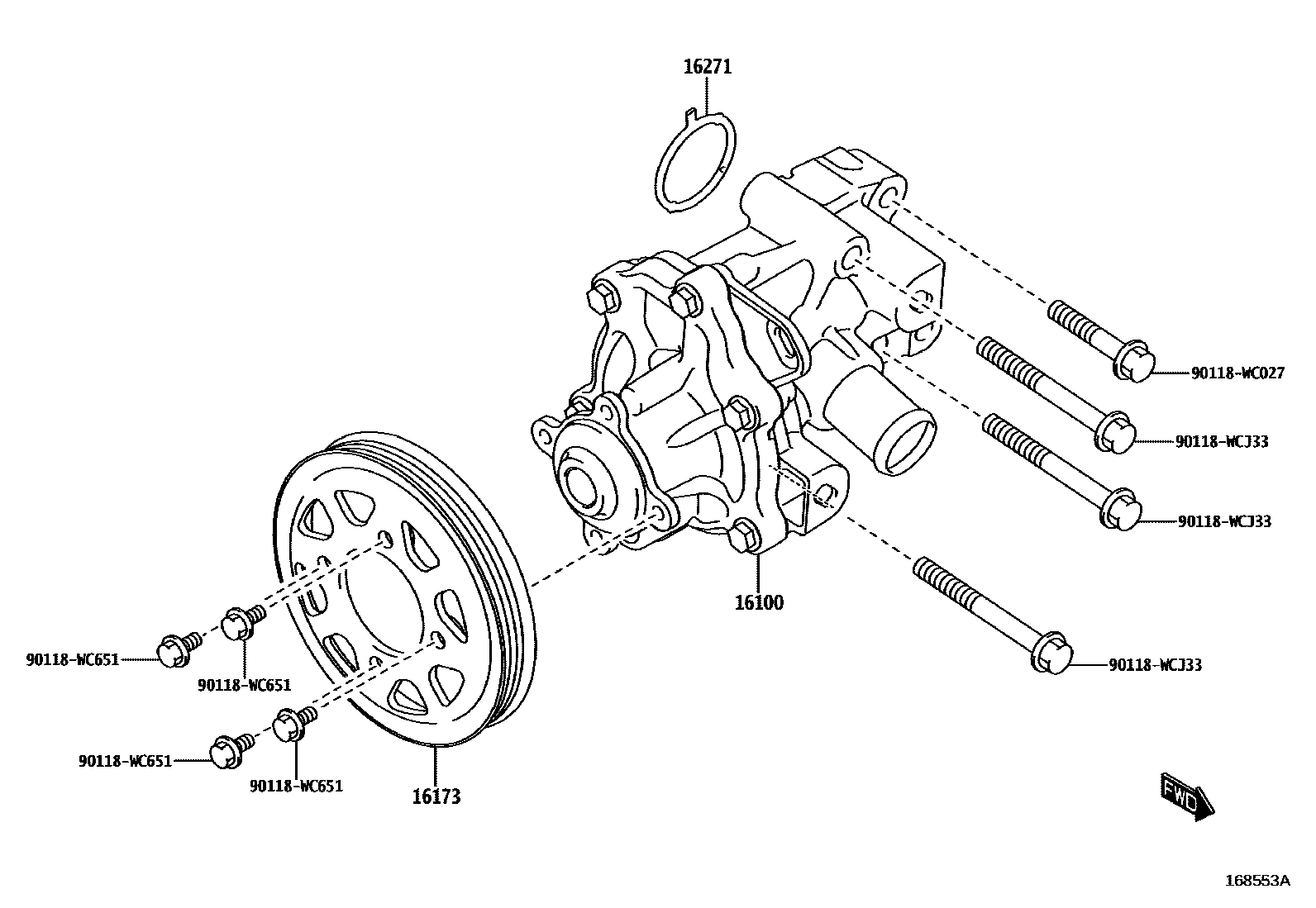 16271

90118-WC027

90118-WCJ33

90118-WCJ33

16100

90118-WCJ33

90118-WC651

90118-WC651

90118-WC651

90118-WC651

16173

FWD

168553A