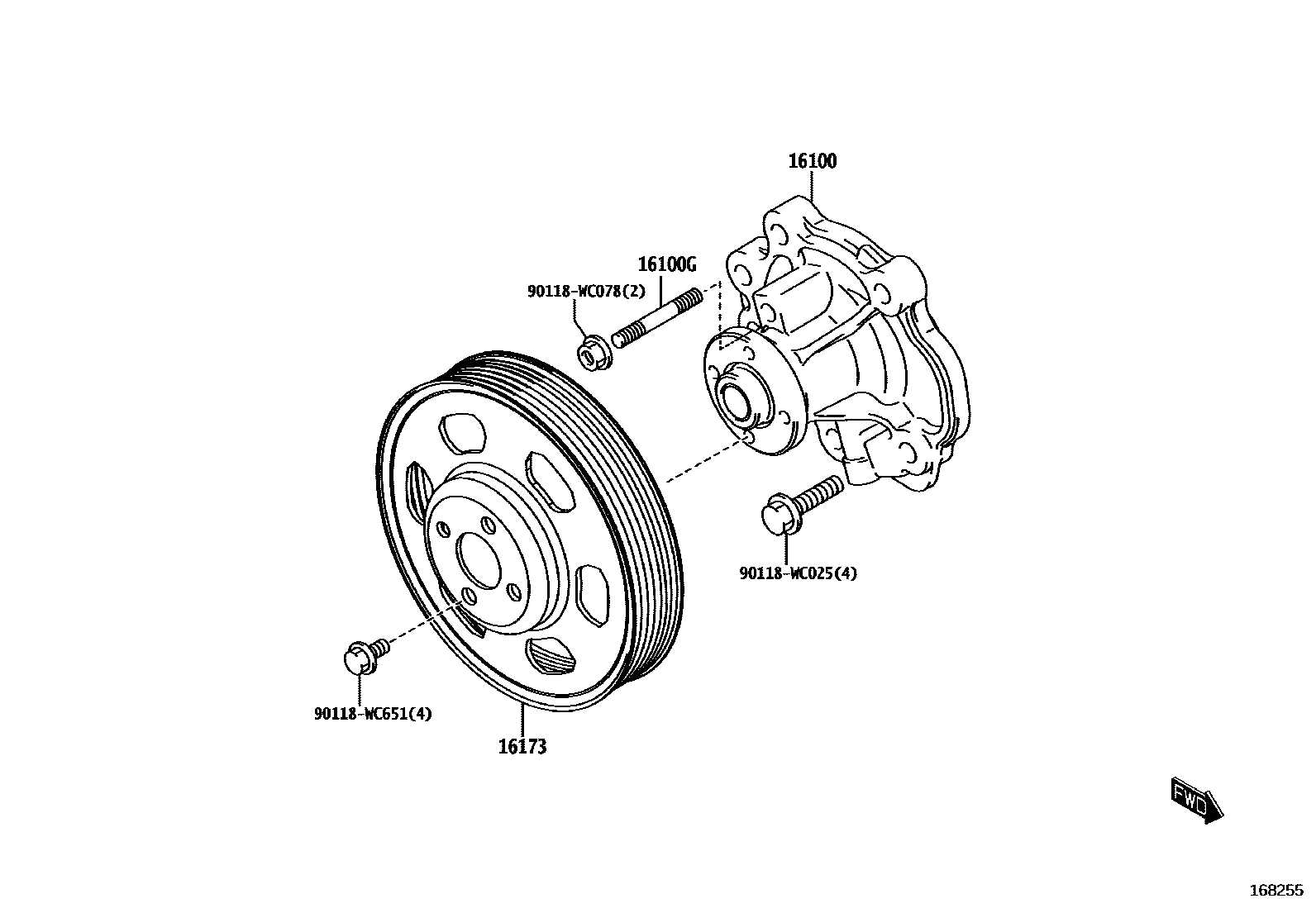 16100

16100G

90118-WC078(2)

90118-WC025(4)

90118-WC651(4)

16173

FWD

168255