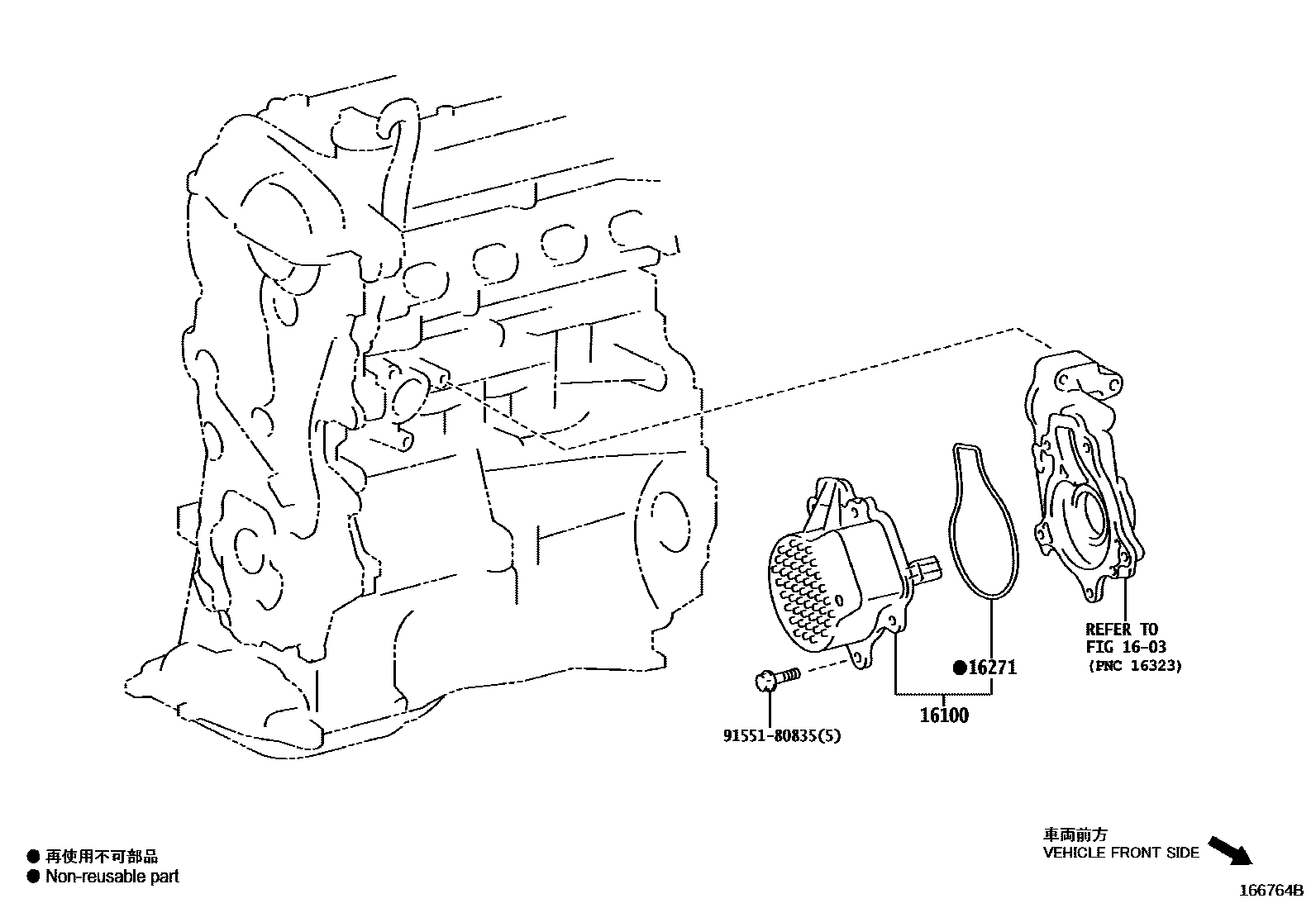 REFER TO
FIG 16-03
(PNC 16323)

●16271

16100

91551-80835(5)

● 再使用不可部品
● Non-reusable part

車両前方
VEHICLE FRONT SIDE

166764B