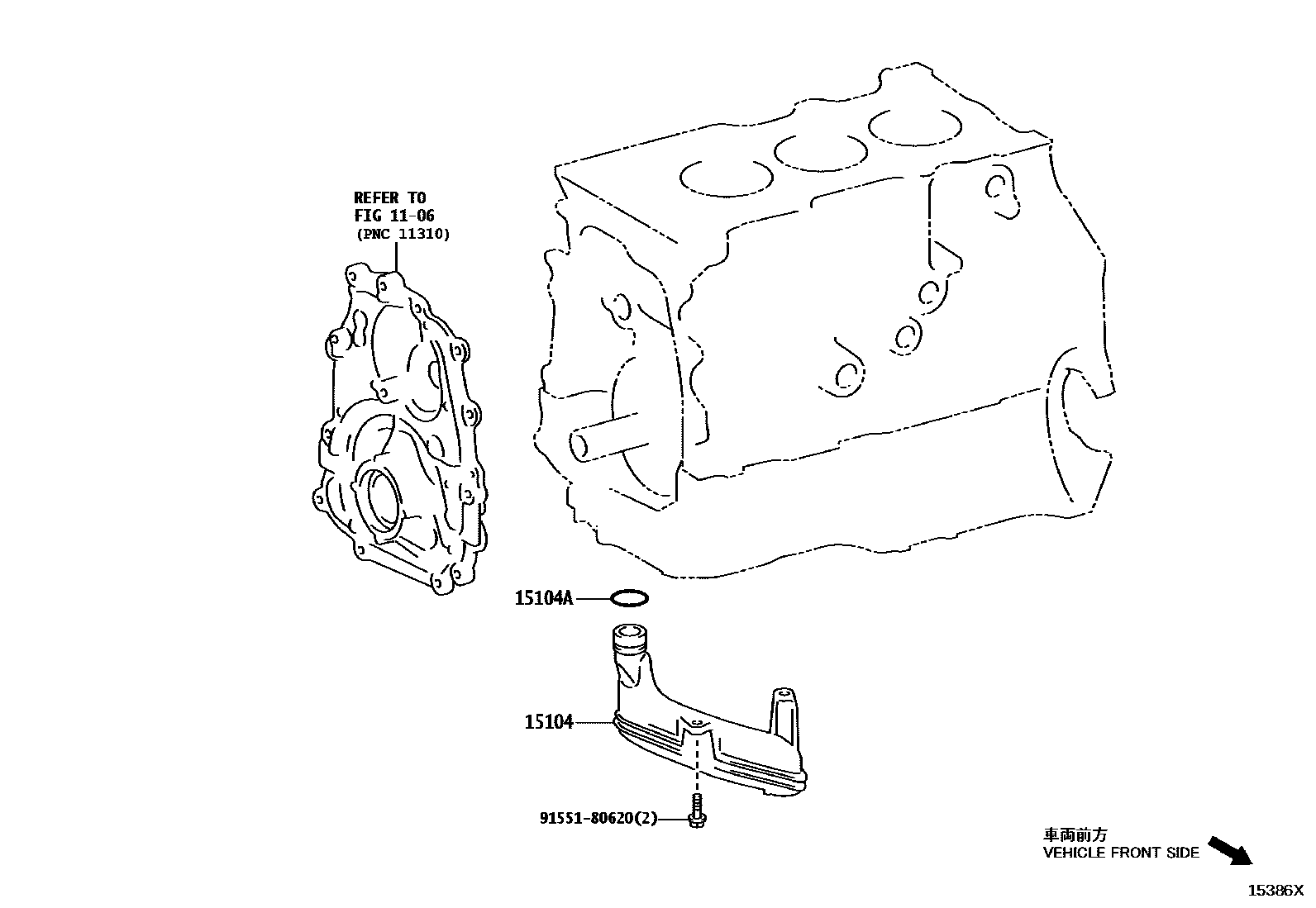 REFER TO
FIG 11-06
(PNC 11310)

15104A

15104

91551-80620(2)

車両前方
VEHICLE FRONT SIDE

15386X