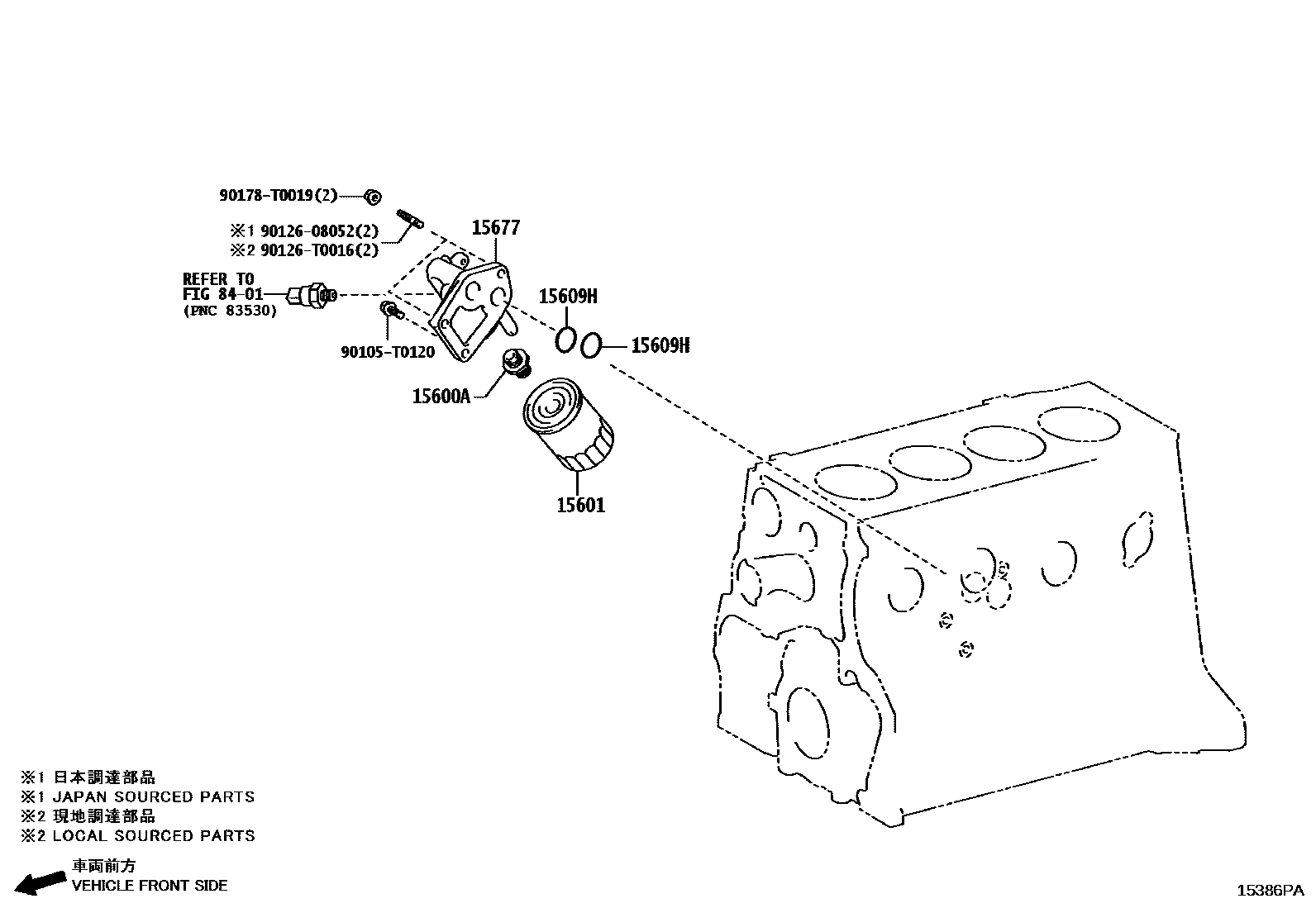 90178-T0019(2)

※1 90126-08052(2)
※2 90126-T0016(2)

15677

REFER TO
FIG 84-01
(PNC 83530)

15609H

15609H

90105-T0120

15600A

15601

※1 日本調達部品
※1 JAPAN SOURCED PARTS
※2 現地調達部品
※2 LOCAL SOURCED PARTS

車両前方
VEHICLE FRONT SIDE

15386PA