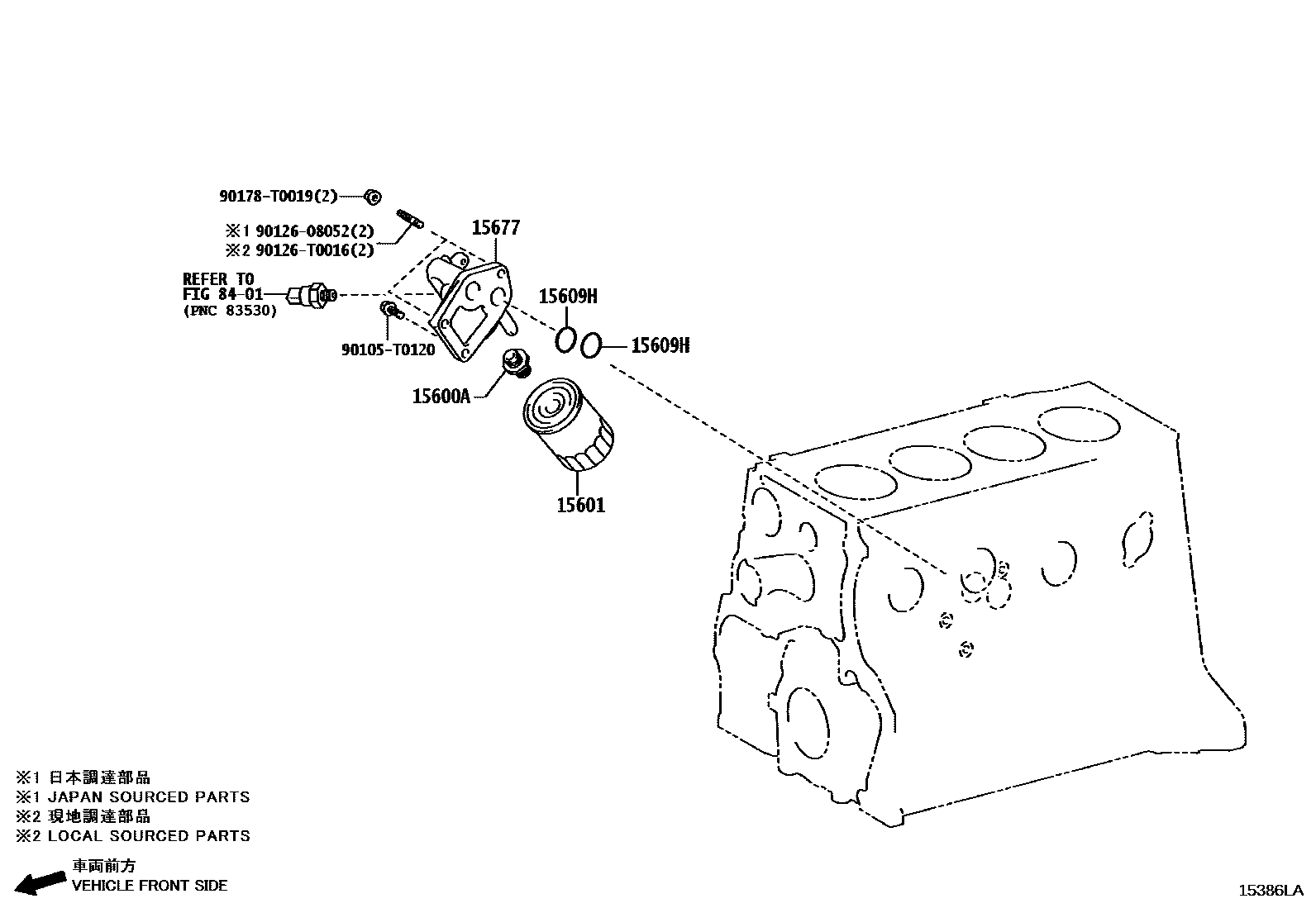 90178-T0019(2)

※1 90126-08052(2)
※2 90126-T0016(2)

15677

REFER TO
FIG 84-01
(PNC 83530)

15609H

15609H

90105-T0120

15600A

15601

※1 日本調達部品
※1 JAPAN SOURCED PARTS
※2 現地調達部品
※2 LOCAL SOURCED PARTS

車両前方
VEHICLE FRONT SIDE

15386LA