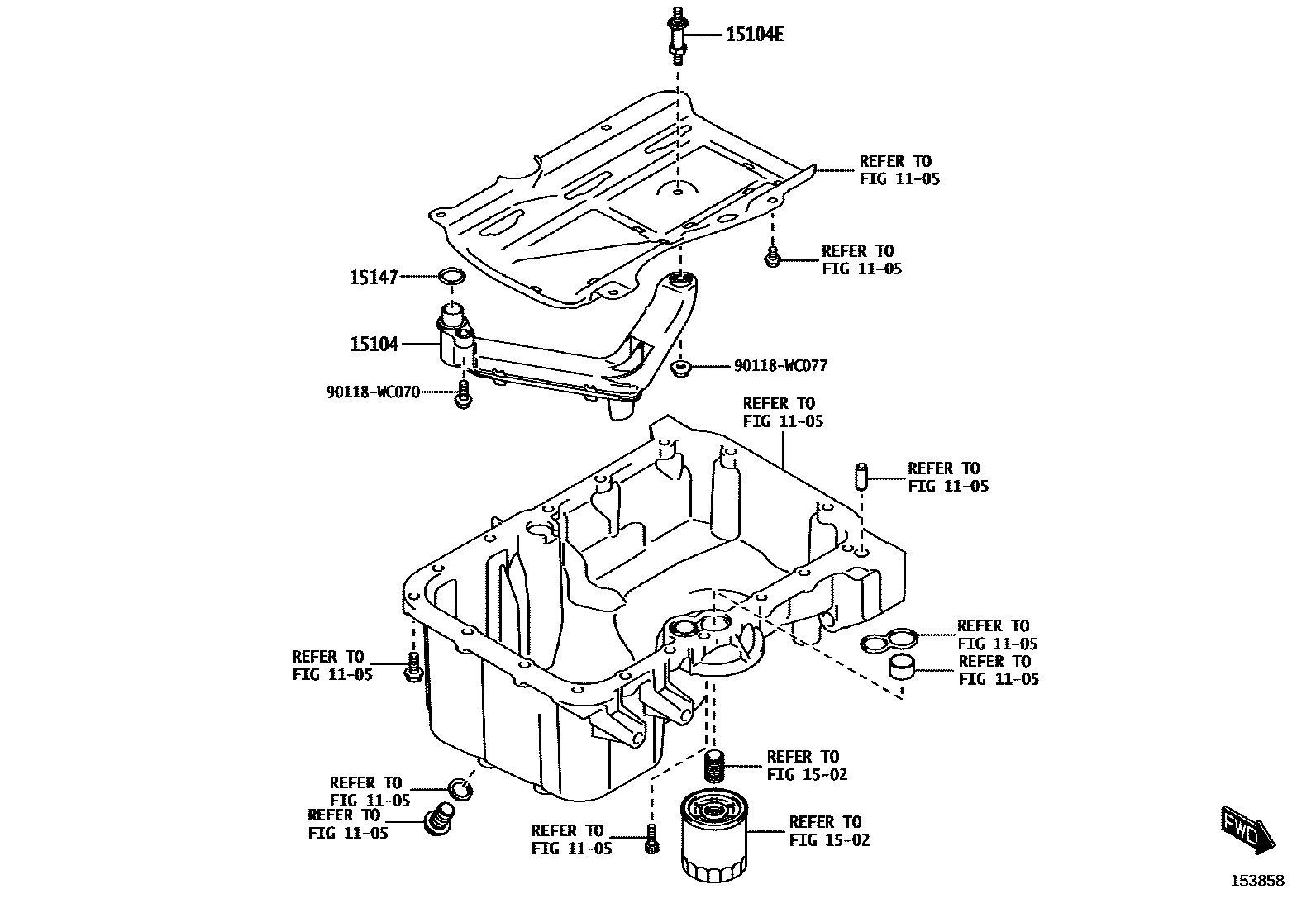 15104E

REFER TO
FIG 11-05

REFER TO
FIG 11-05

15147

15104

90118-WC077

90118-WC070

REFER TO
FIG 11-05

REFER TO
FIG 11-05

REFER TO
FIG 11-05

REFER TO
FIG 11-05

REFER TO
FIG 11-05

REFER TO
FIG 15-02

REFER TO
FIG 11-05

REFER TO
FIG 11-05

REFER TO
FIG 11-05

REFER TO
FIG 15-02

FWD

153858