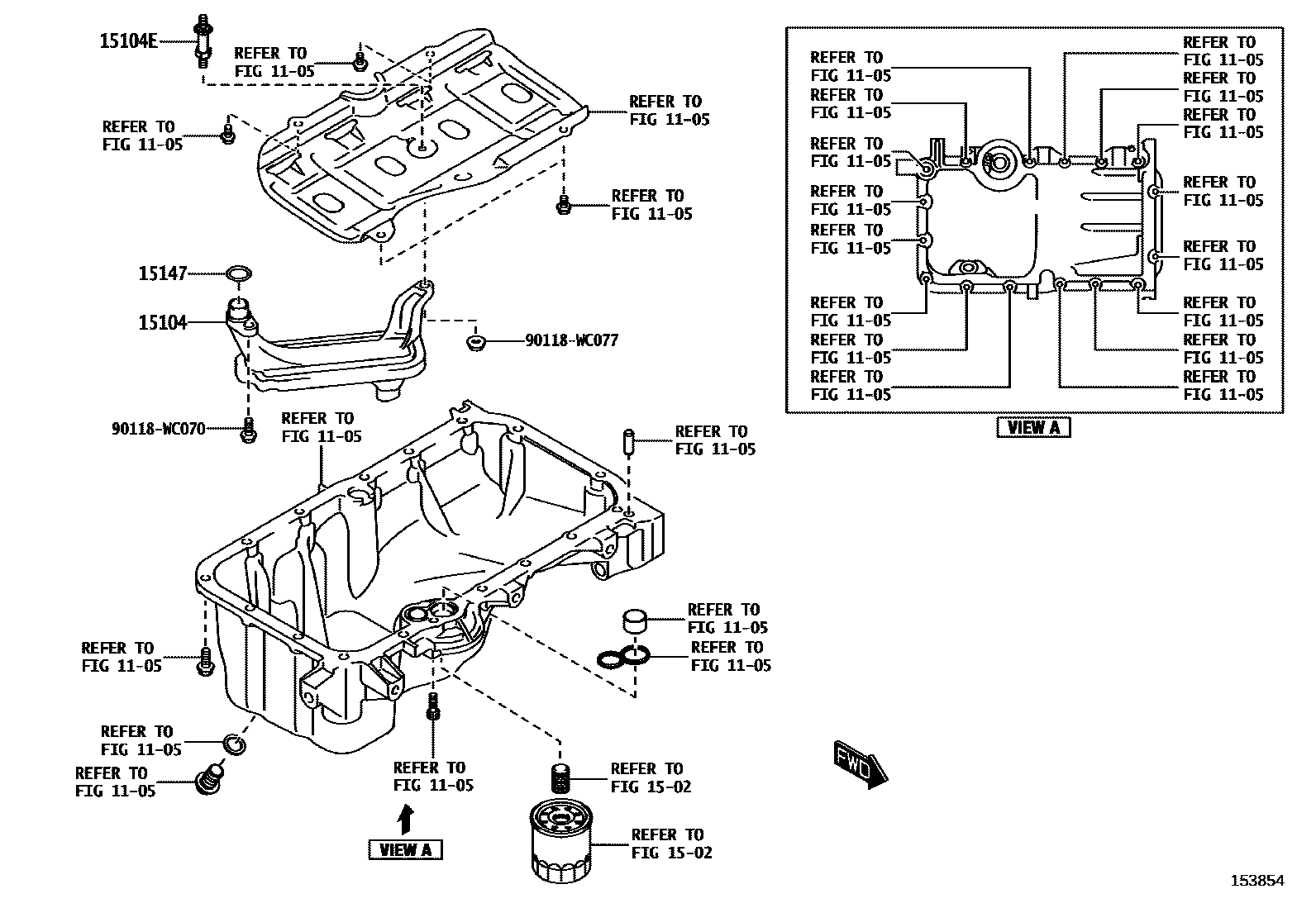 15104E
REFER TO FIG 11-05
REFER TO FIG 11-05
REFER TO FIG 11-05
REFER TO FIG 11-05
15147
15104
90118-WC077
90118-WC070
REFER TO FIG 11-05
REFER TO FIG 11-05
REFER TO FIG 11-05
REFER TO FIG 11-05
REFER TO FIG 11-05
REFER TO FIG 11-05
REFER TO FIG 11-05
REFER TO FIG 11-05
REFER TO FIG 15-02
REFER TO FIG 15-02
VIEW A

REFER TO FIG 11-05
REFER TO FIG 11-05
REFER TO FIG 11-05
REFER TO FIG 11-05
REFER TO FIG 11-05
REFER TO FIG 11-05
REFER TO FIG 11-05
REFER TO FIG 11-05
REFER TO FIG 11-05
REFER TO FIG 11-05
REFER TO FIG 11-05
REFER TO FIG 11-05
REFER TO FIG 11-05
REFER TO FIG 11-05
REFER TO FIG 11-05
REFER TO FIG 11-05
VIEW A

FWD

153854