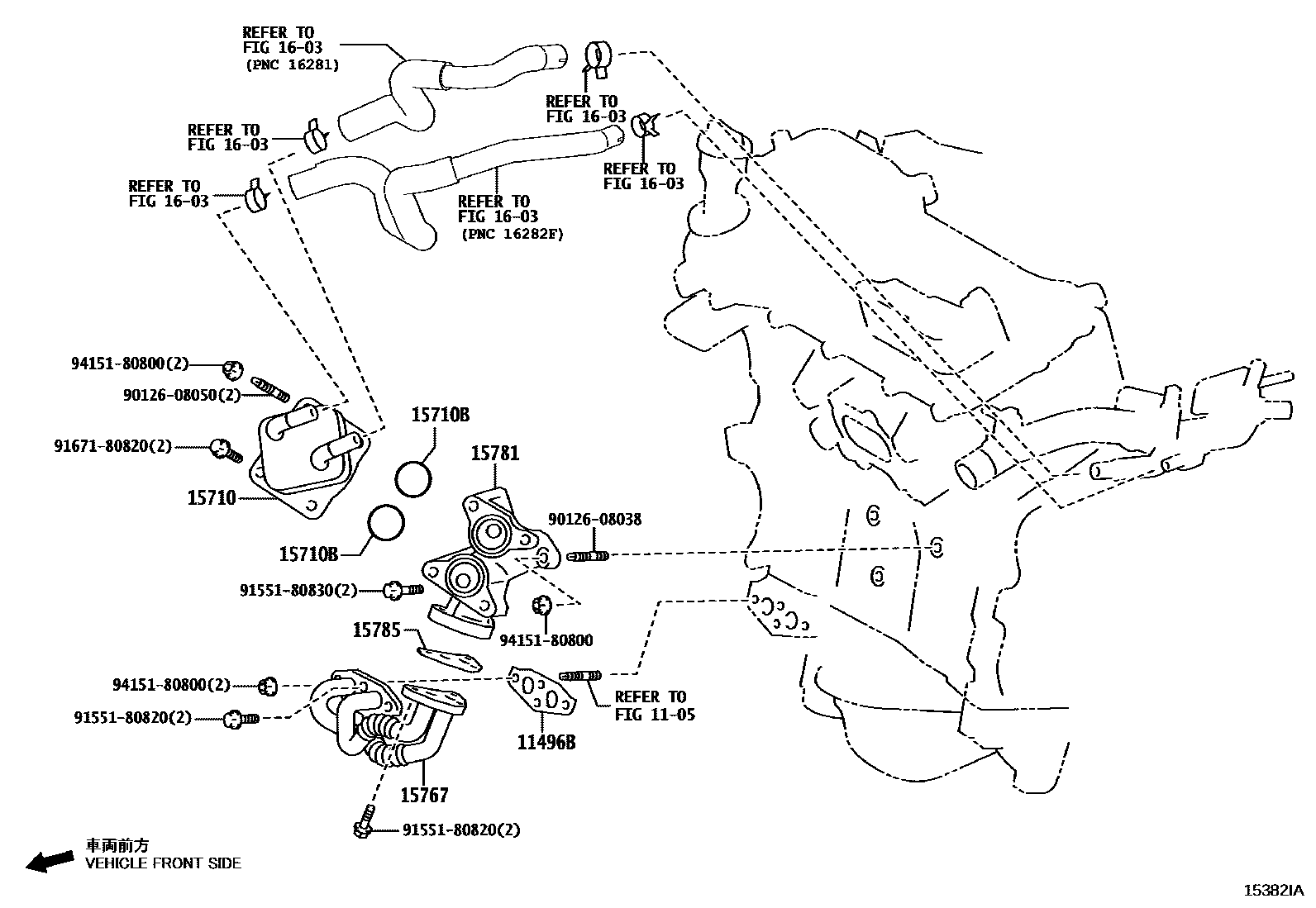 REFER TO
FIG 16-03
(PNC 16281)

REFER TO
FIG 16-03

REFER TO
FIG 16-03

REFER TO
FIG 16-03

REFER TO
FIG 16-03

REFER TO
FIG 16-03
(PNC 16282F)

94151-80800(2)

90126-08050(2)

91671-80820(2)

15710

15710B

15710B

15781

90126-08038

91551-80830(2)

94151-80800

15785

94151-80800(2)

91551-80820(2)

REFER TO
FIG 11-05

11496B

15767

91551-80820(2)

車両前方
VEHICLE FRONT SIDE

15382IA