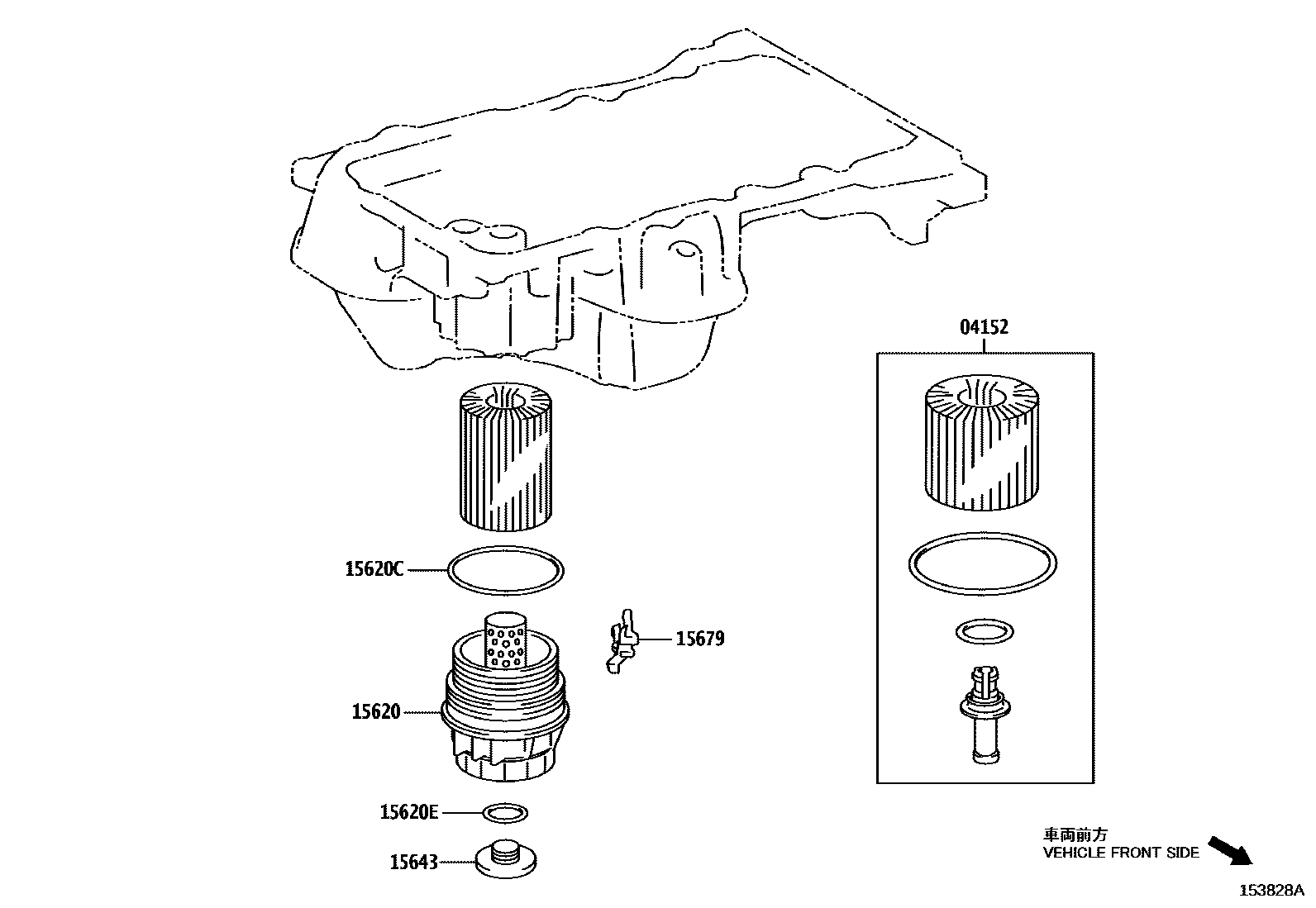 04152

15620C

15679

15620

15620E

15643

車両前方
VEHICLE FRONT SIDE

153828A