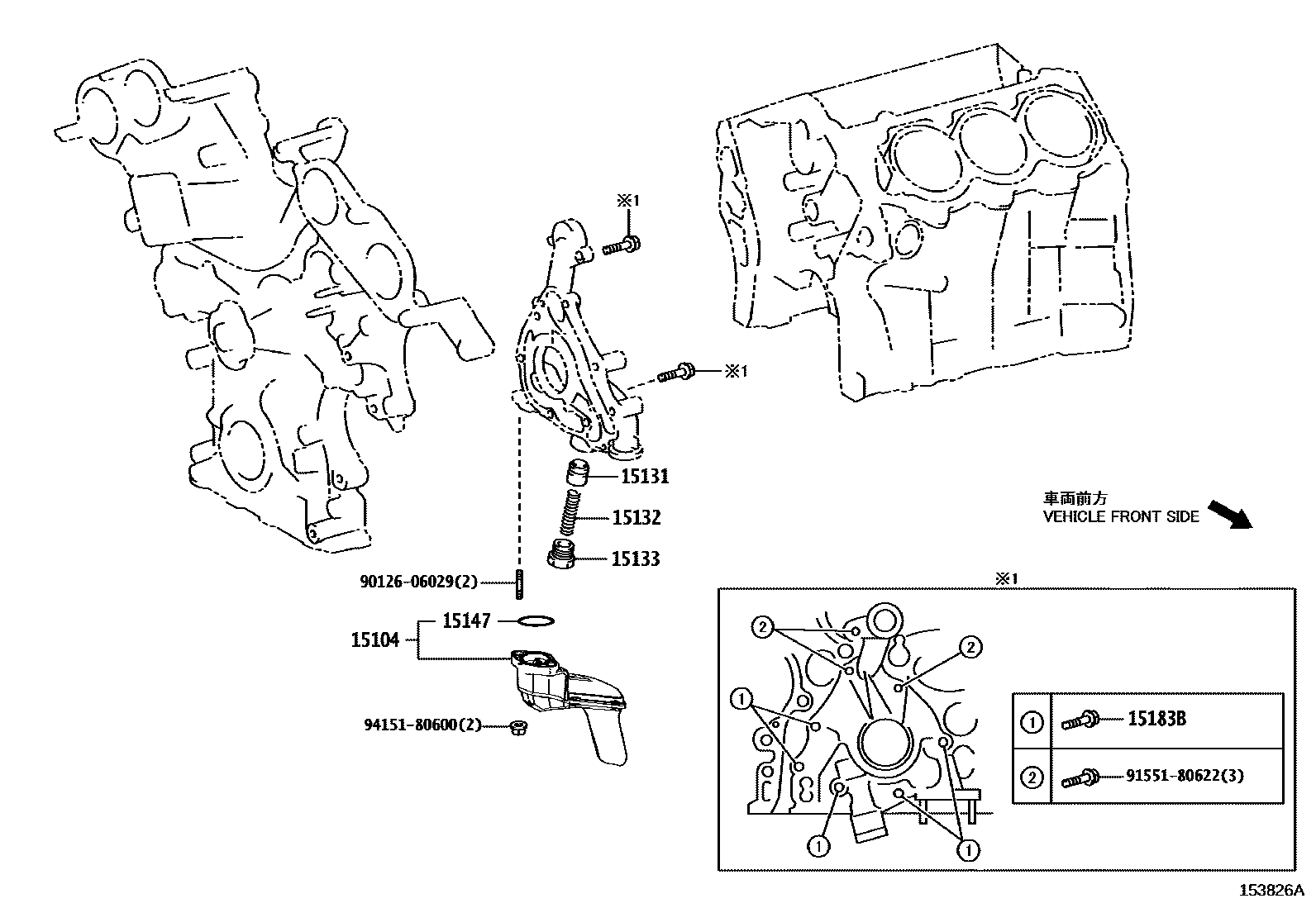 ※1

※1

15131

15132

15133

90126-06029(2)

15147

15104

94151-80600(2)

車両前方
VEHICLE FRONT SIDE

※1

②

②

①

①

①

| ① | 15183B |
|---|---|
| ② | 91551-80622(3) |

153826A