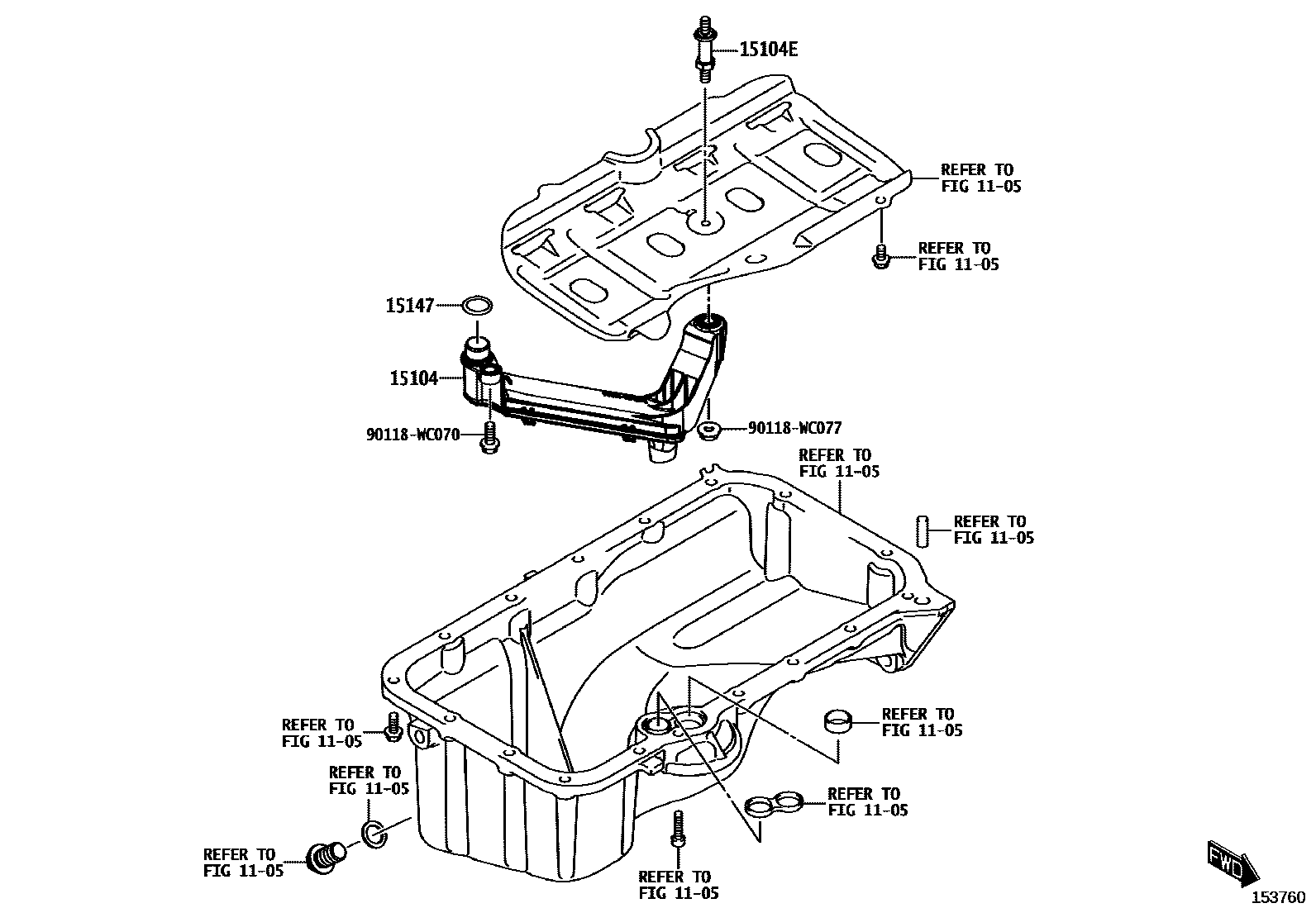 15104E

REFER TO
FIG 11-05

REFER TO
FIG 11-05

15147

15104

90118-WC070

90118-WC077

REFER TO
FIG 11-05

REFER TO
FIG 11-05

REFER TO
FIG 11-05

REFER TO
FIG 11-05

REFER TO
FIG 11-05

REFER TO
FIG 11-05

REFER TO
FIG 11-05

REFER TO
FIG 11-05

FWD

153760