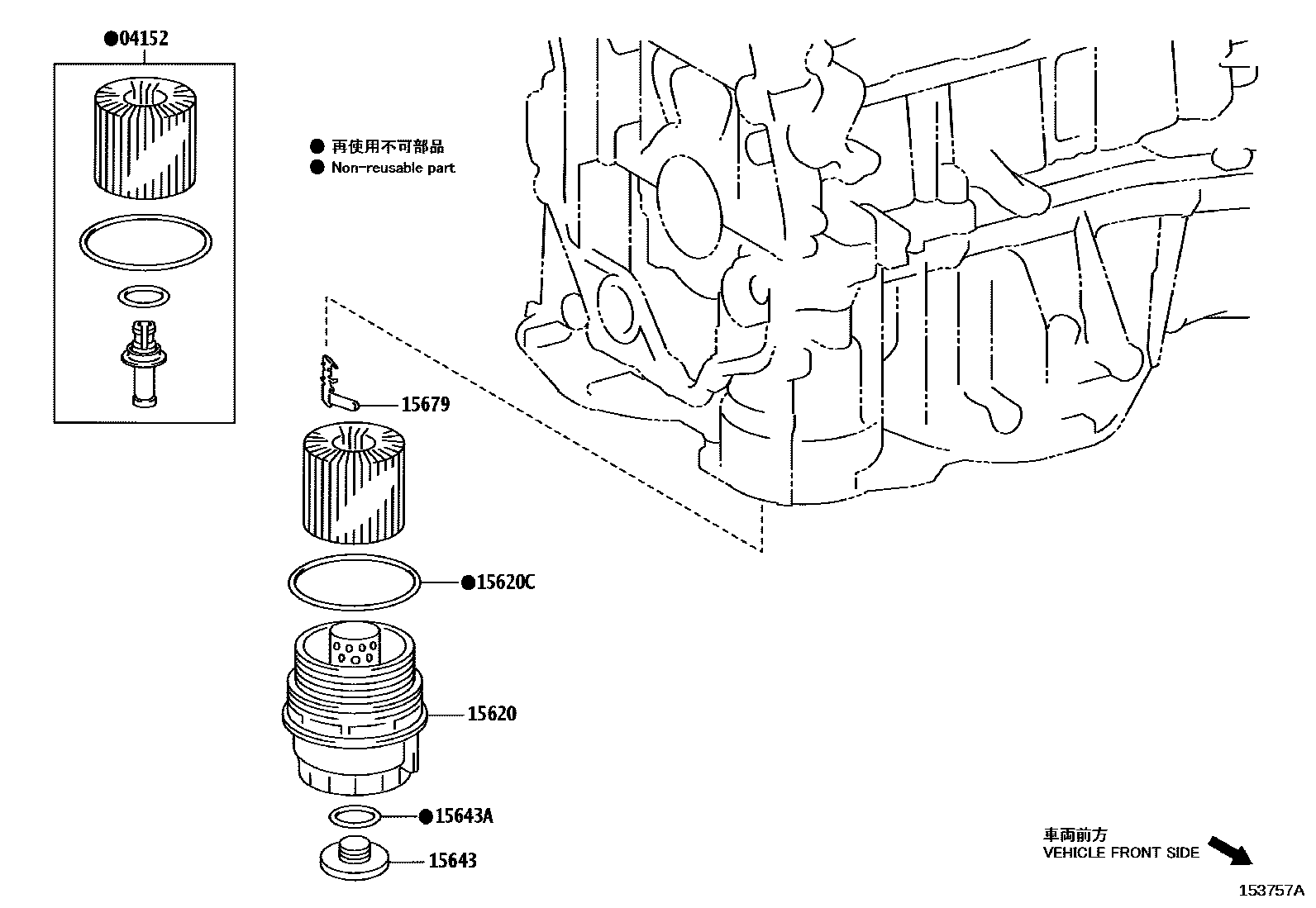 ●04152

● 再使用不可部品
● Non-reusable part

15679

●15620C

15620

●15643A

15643

車両前方
VEHICLE FRONT SIDE

153757A