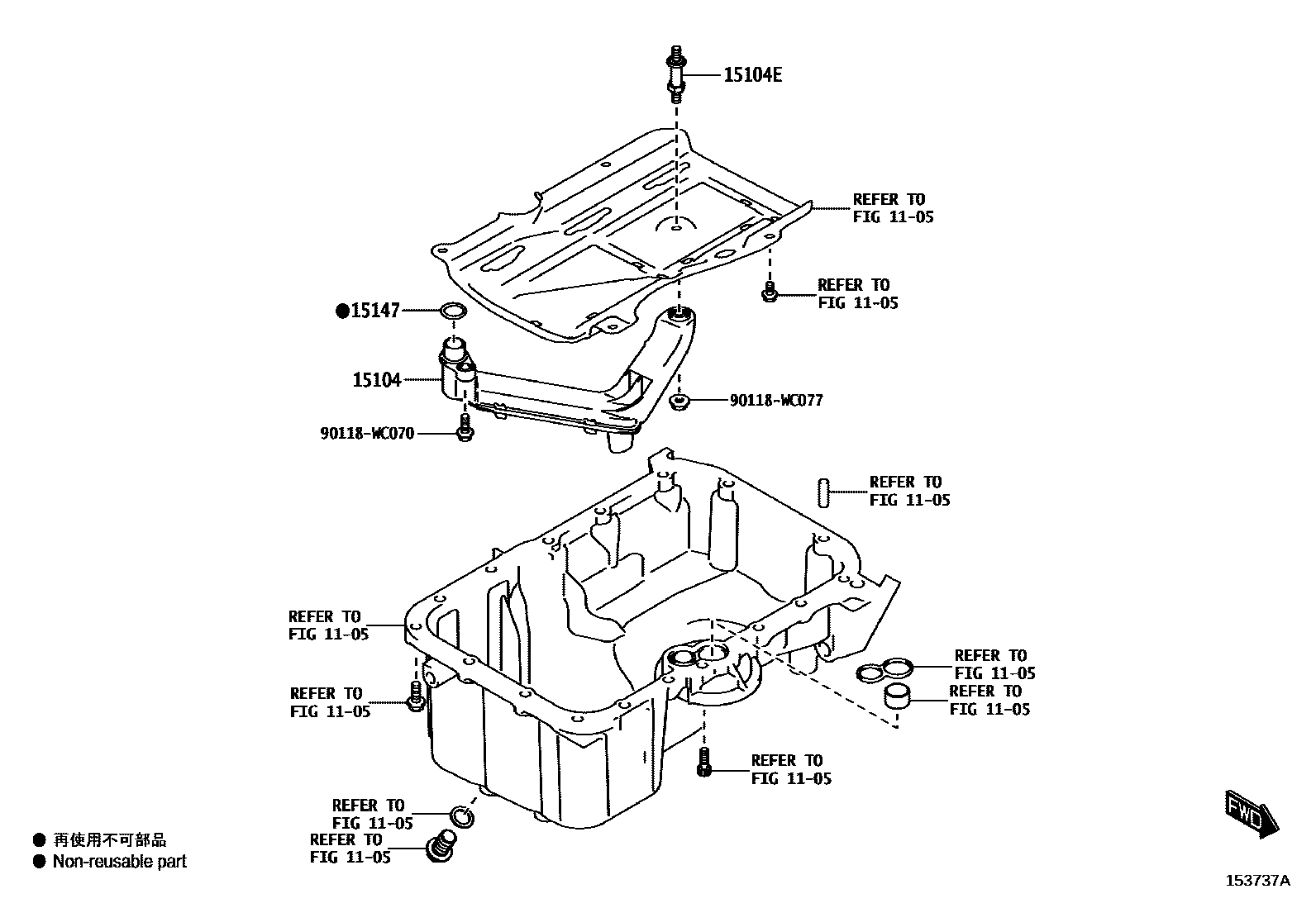 15104E

REFER TO
FIG 11-05

REFER TO
FIG 11-05

●15147

15104

90118-WC077

90118-WC070

REFER TO
FIG 11-05

REFER TO
FIG 11-05

REFER TO
FIG 11-05

REFER TO
FIG 11-05

REFER TO
FIG 11-05

REFER TO
FIG 11-05

REFER TO
FIG 11-05

REFER TO
FIG 11-05

● 再使用不可部品
● Non-reusable part

FWD

153737A