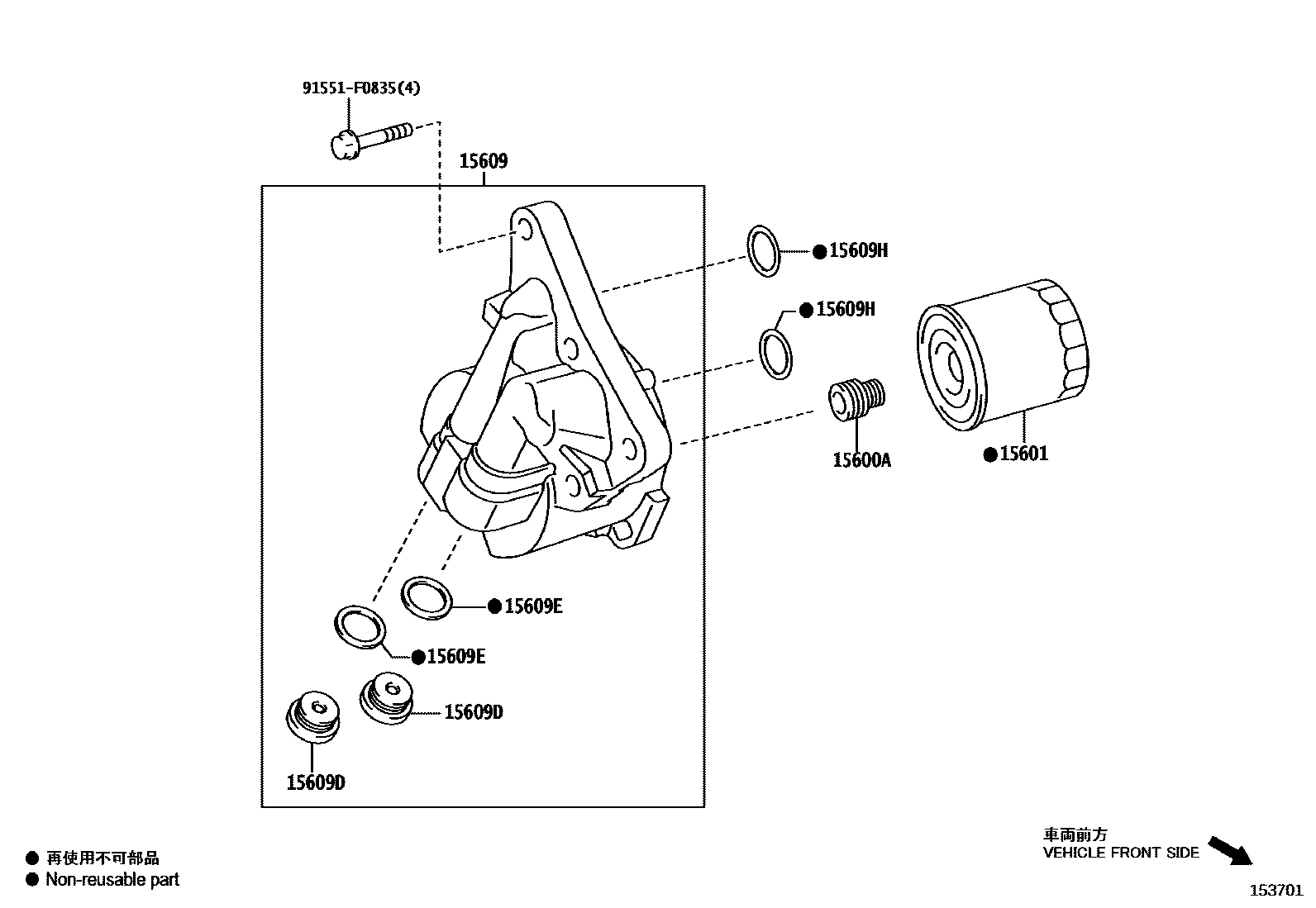 91551-F0835(4)

15609

● 15609H

● 15609H

15600A

● 15601

● 15609E

● 15609E

15609D

15609D

● 再使用不可部品
● Non-reusable part

車両前方
VEHICLE FRONT SIDE

153701