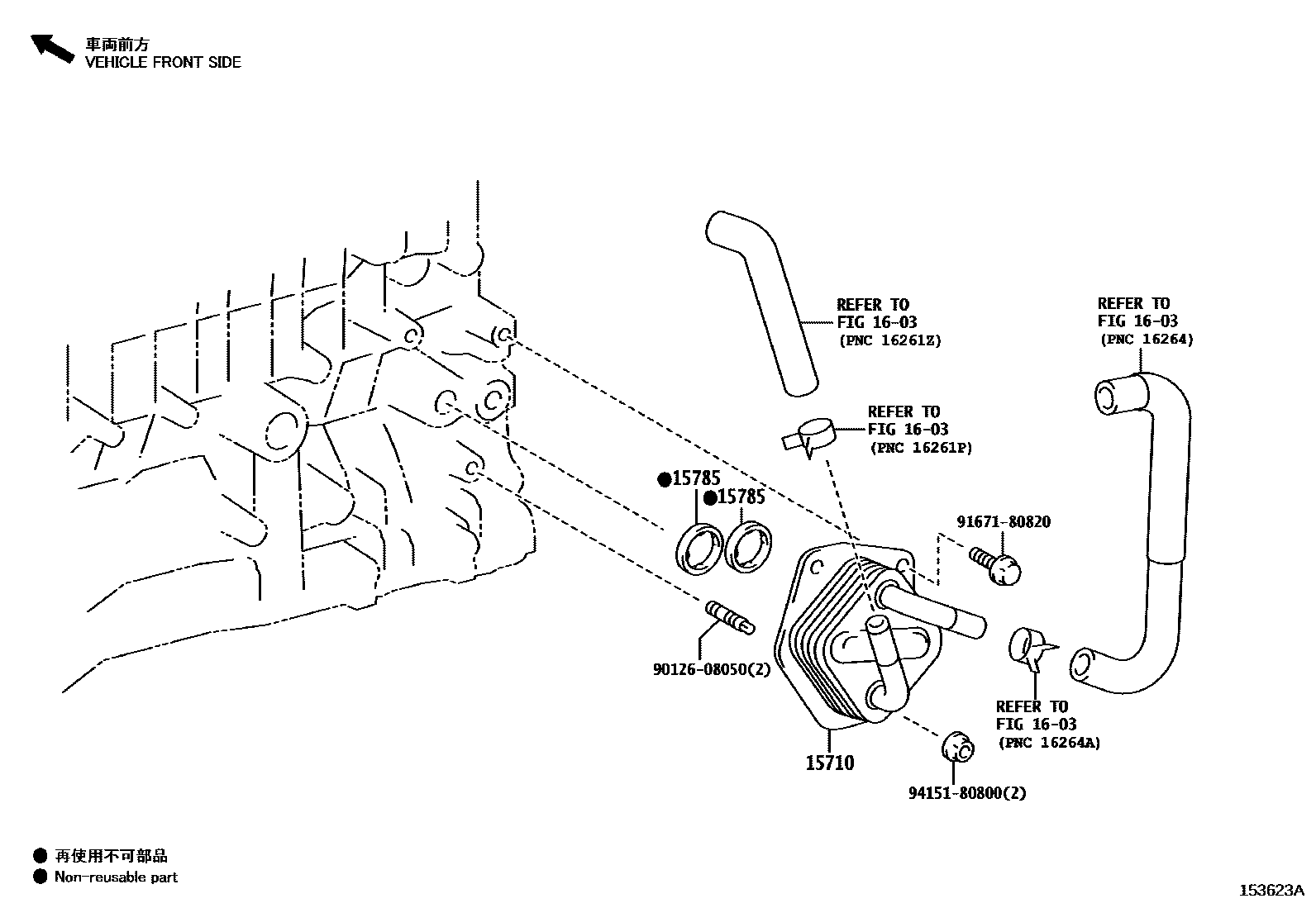 車両前方
VEHICLE FRONT SIDE

REFER TO
FIG 16-03
(PNC 16261Z)

REFER TO
FIG 16-03
(PNC 16264)

REFER TO
FIG 16-03
(PNC 16261P)

●15785
●15785

91671-80820

90126-08050(2)

REFER TO
FIG 16-03
(PNC 16264A)

15710

94151-80800(2)

● 再使用不可部品
● Non-reusable part

153623A