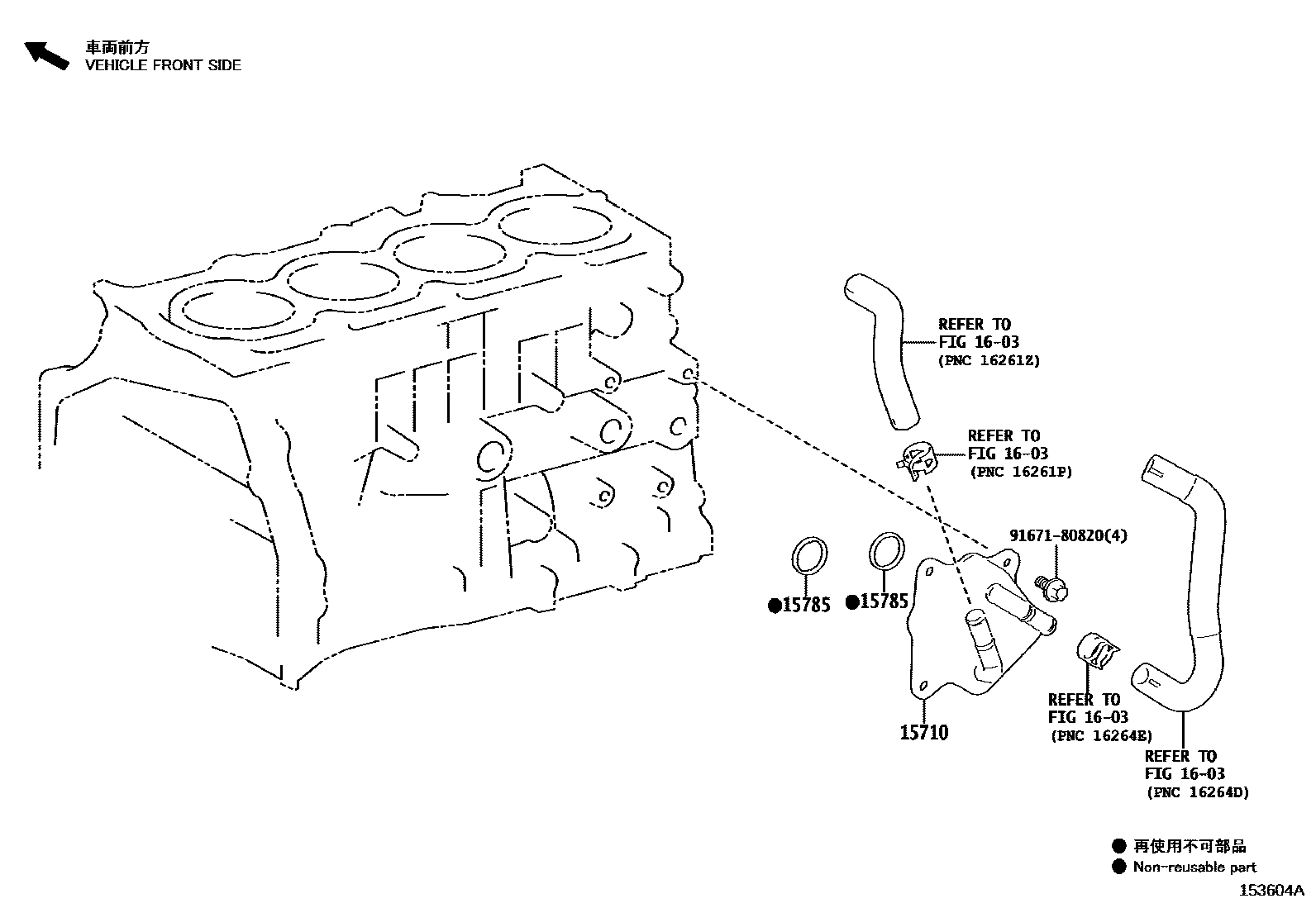 車両前方
VEHICLE FRONT SIDE

REFER TO
FIG 16-03
(PNC 16261Z)

REFER TO
FIG 16-03
(PNC 16261P)

91671-80820(4)

●15785

●15785

15710

REFER TO
FIG 16-03
(PNC 16264E)

REFER TO
FIG 16-03
(PNC 16264D)

● 再使用不可部品
● Non-reusable part

153604A