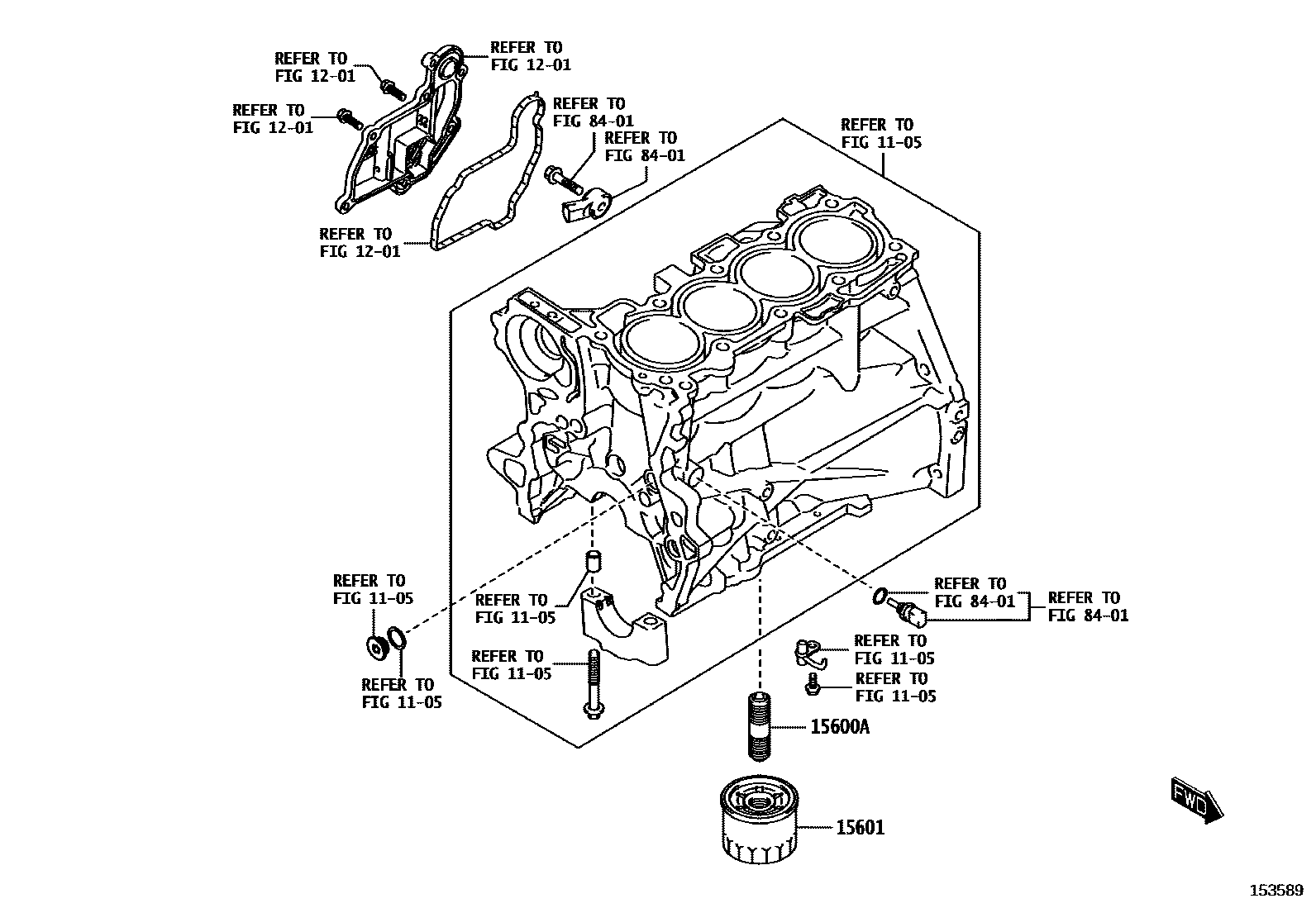 REFER TO
FIG 12-01

REFER TO
FIG 12-01

REFER TO
FIG 12-01

REFER TO
FIG 84-01

REFER TO
FIG 84-01

REFER TO
FIG 11-05

REFER TO
FIG 12-01

REFER TO
FIG 11-05

REFER TO
FIG 11-05

REFER TO
FIG 84-01

REFER TO
FIG 84-01

REFER TO
FIG 11-05

REFER TO
FIG 11-05

REFER TO
FIG 11-05

REFER TO
FIG 11-05

15600A

15601

FWD

153589