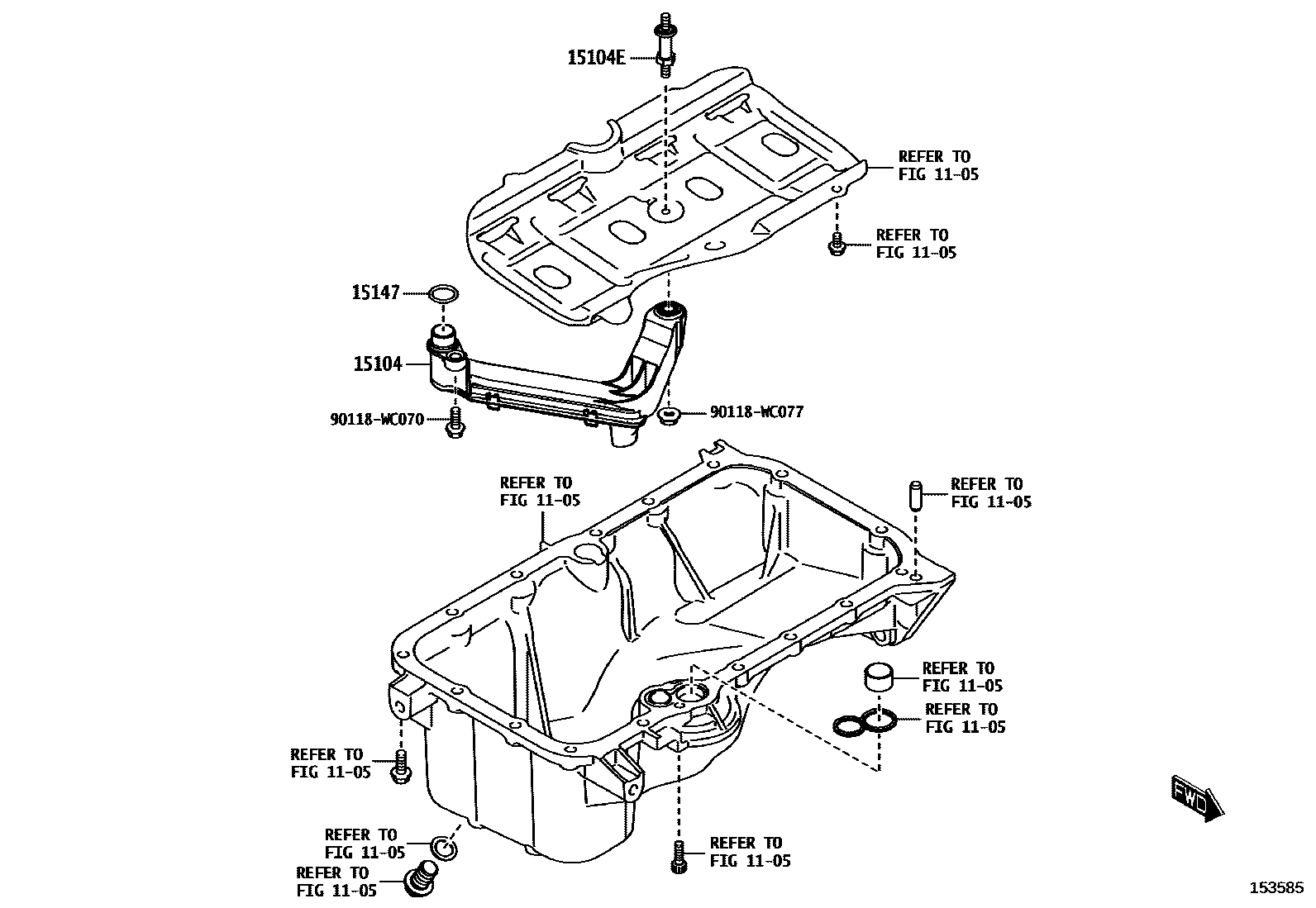 15104E

REFER TO
FIG 11-05

REFER TO
FIG 11-05

15147

15104

90118-WC070

90118-WC077

REFER TO
FIG 11-05

REFER TO
FIG 11-05

REFER TO
FIG 11-05

REFER TO
FIG 11-05

REFER TO
FIG 11-05

REFER TO
FIG 11-05

REFER TO
FIG 11-05

REFER TO
FIG 11-05

FWD

153585