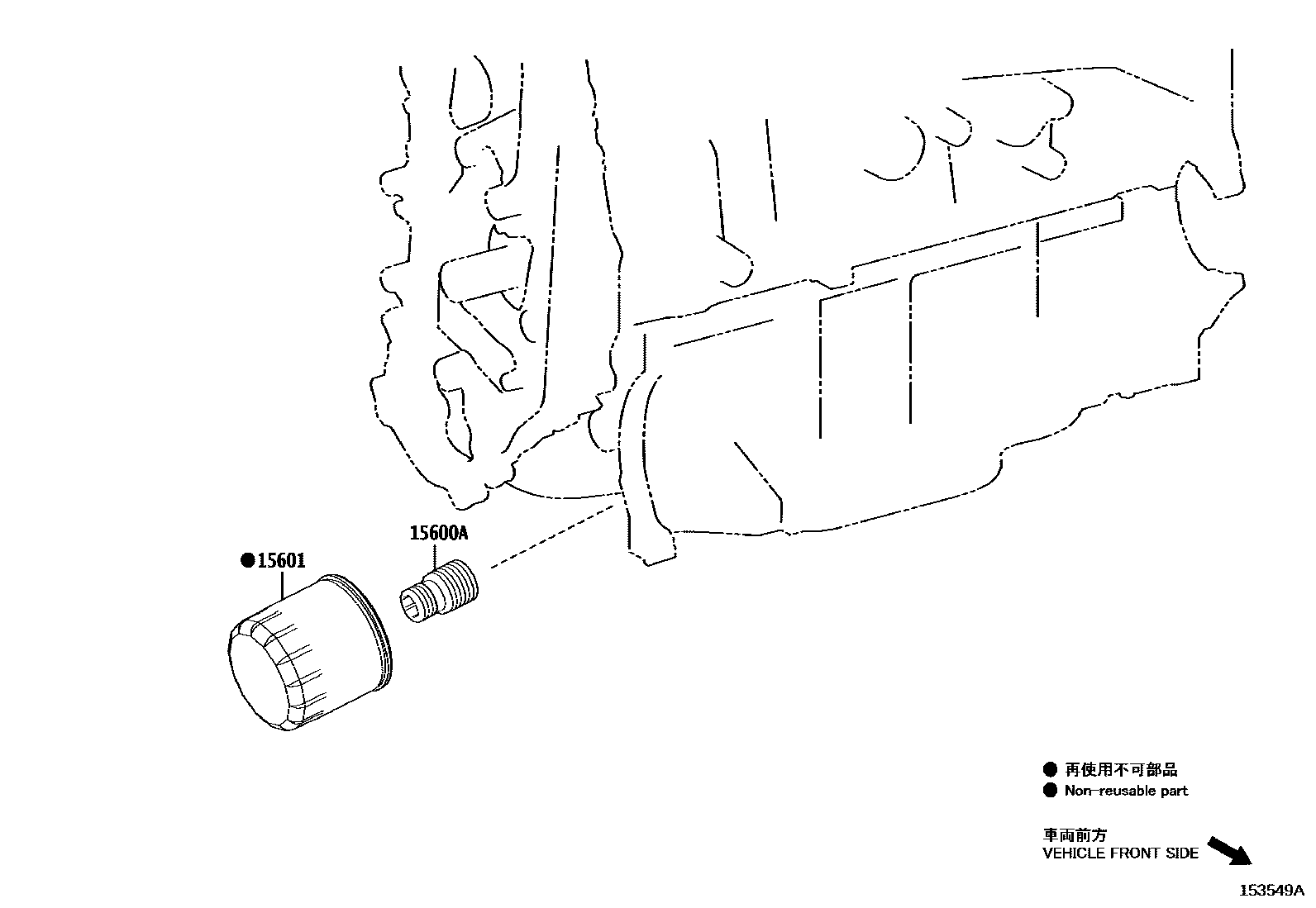 15600A

●15601

● 再使用不可部品
● Non-reusable part

車両前方
VEHICLE FRONT SIDE

153549A